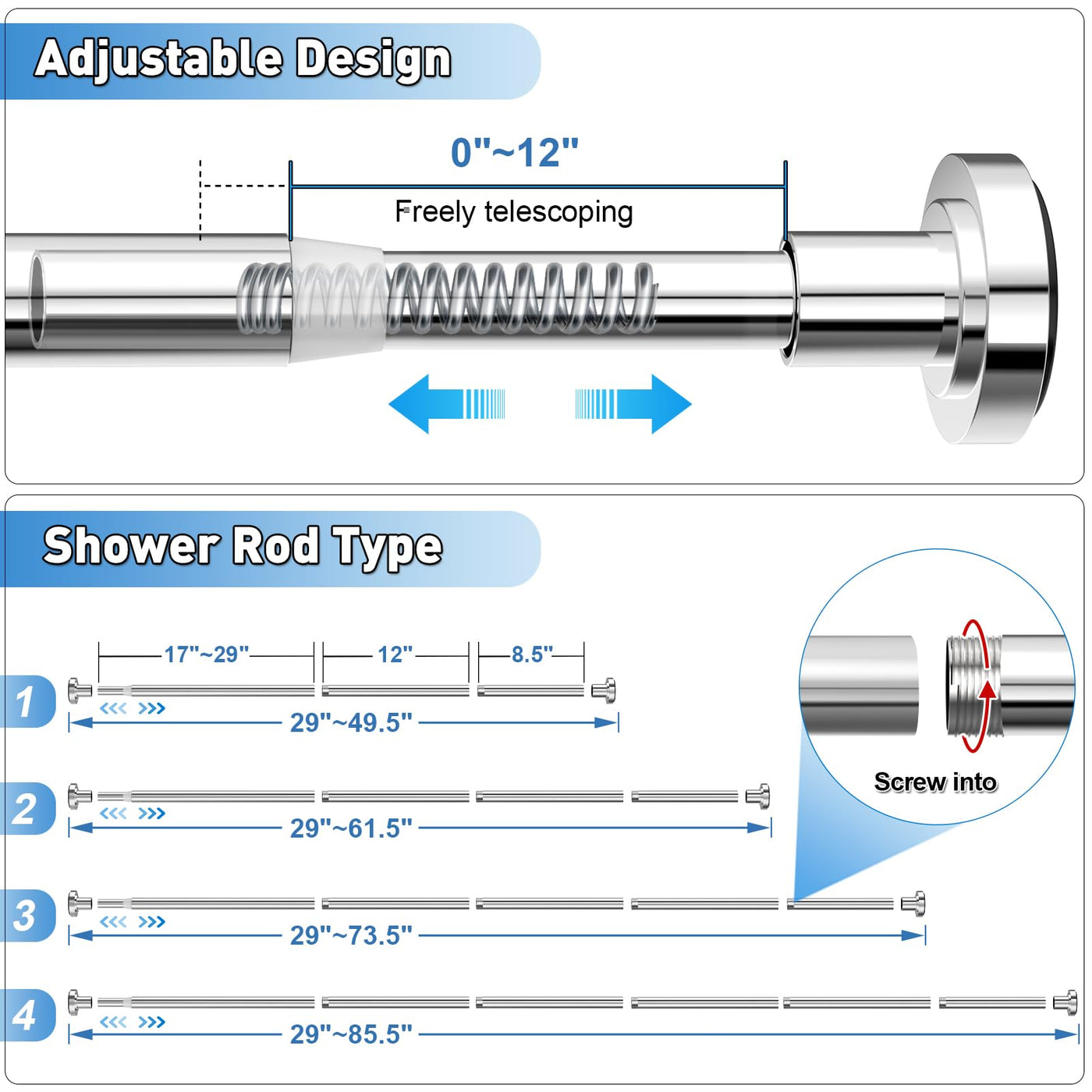 Adjustable Design

0"~12"

Freely telescoping

Shower Rod Type

17"~29"

12"

8.5"

1

29"~49.5"

2

29"~61.5"

3

29"~73.5"

4

29"~85.5"

Screw into