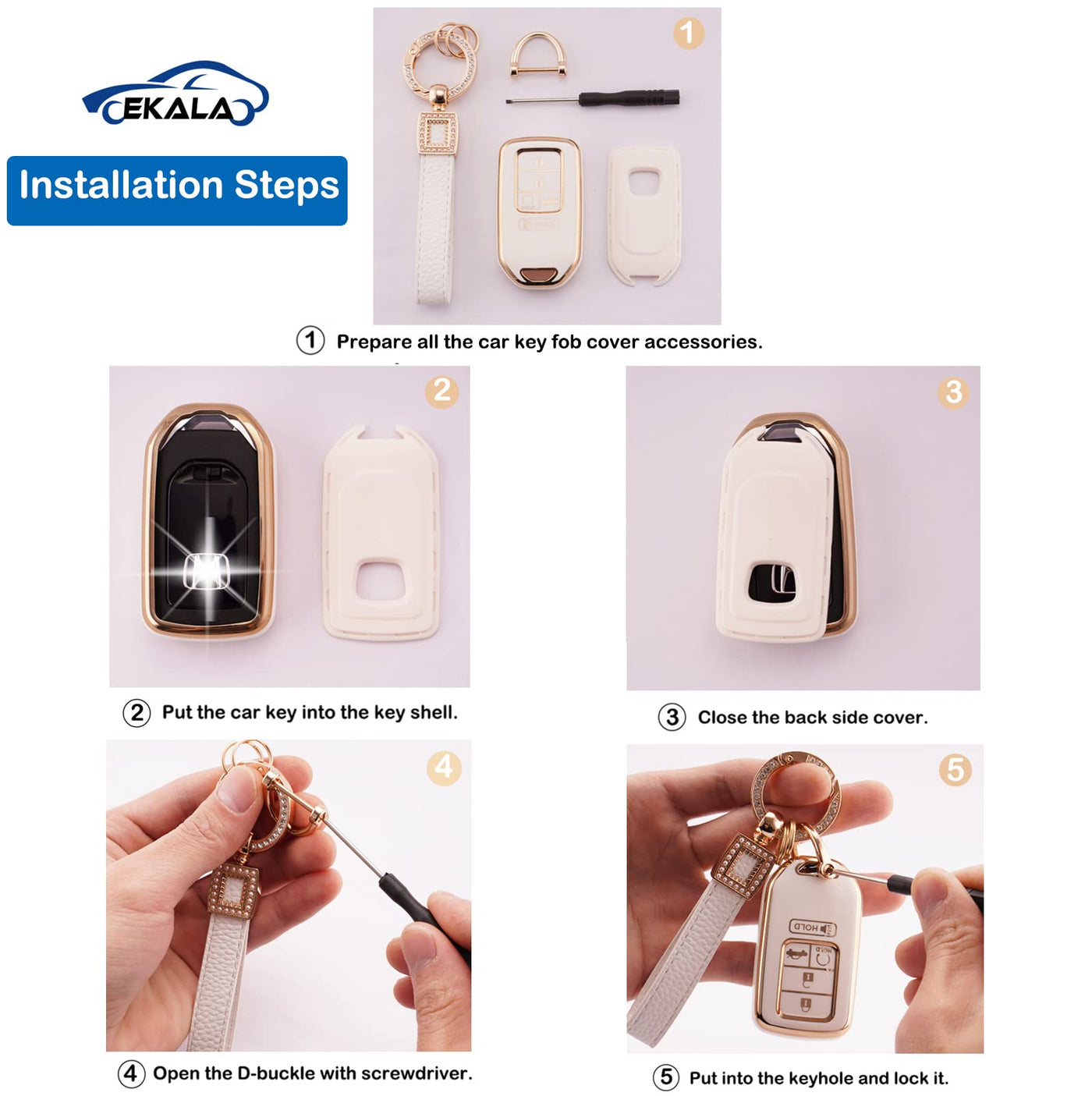 EKALA

Installation Steps

1

① Prepare all the car key fob cover accessories.

2

② Put the car key into the key shell.

3

③ Close the back side cover.

4

④ Open the D-buckle with screwdriver.

5

HOLD

⑤ Put into the keyhole and lock it.