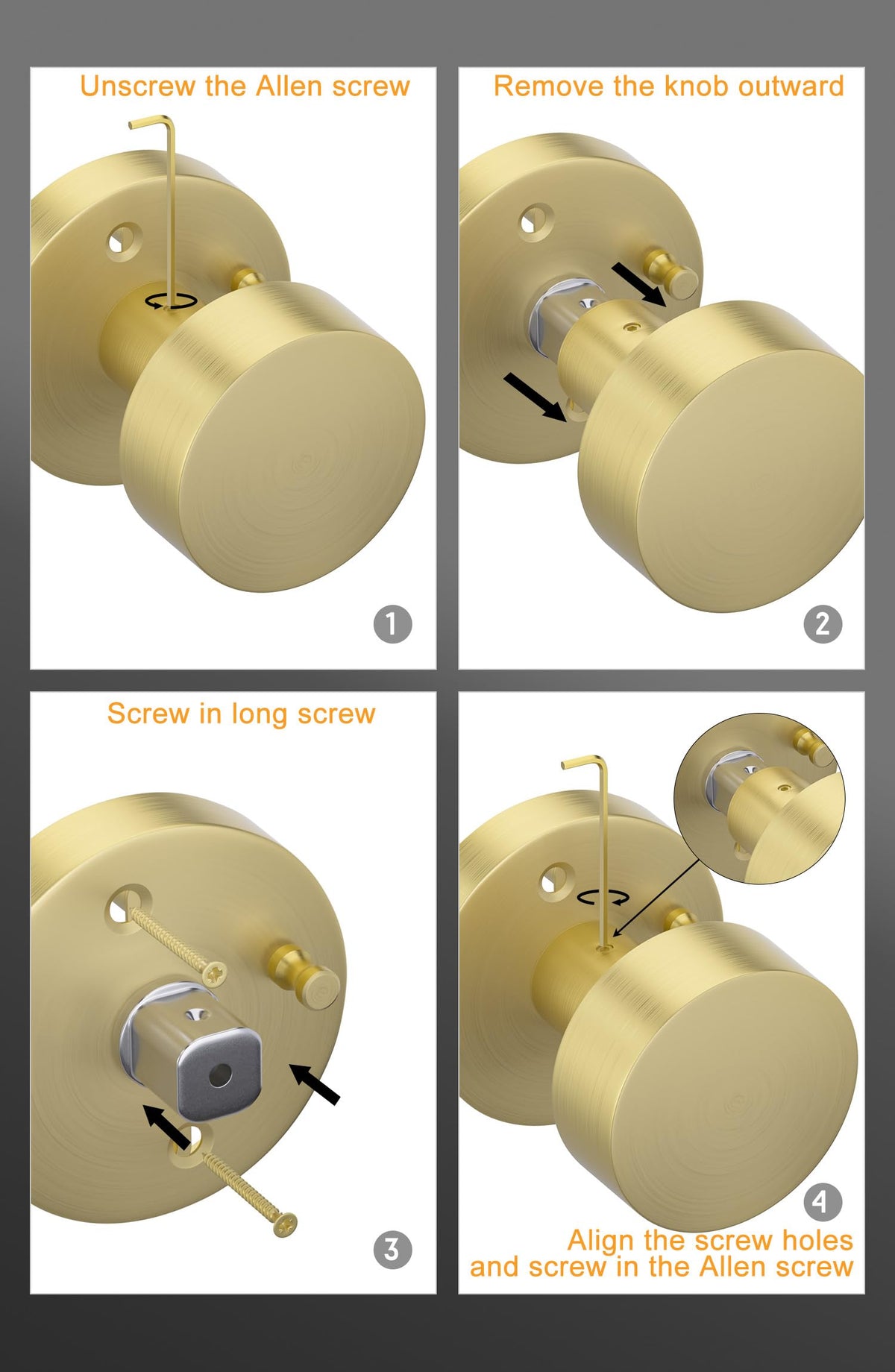 Unscrew the Allen screw

1

Remove the knob outward

2

Screw in long screw

3

4

Align the screw holes and screw in the Allen screw