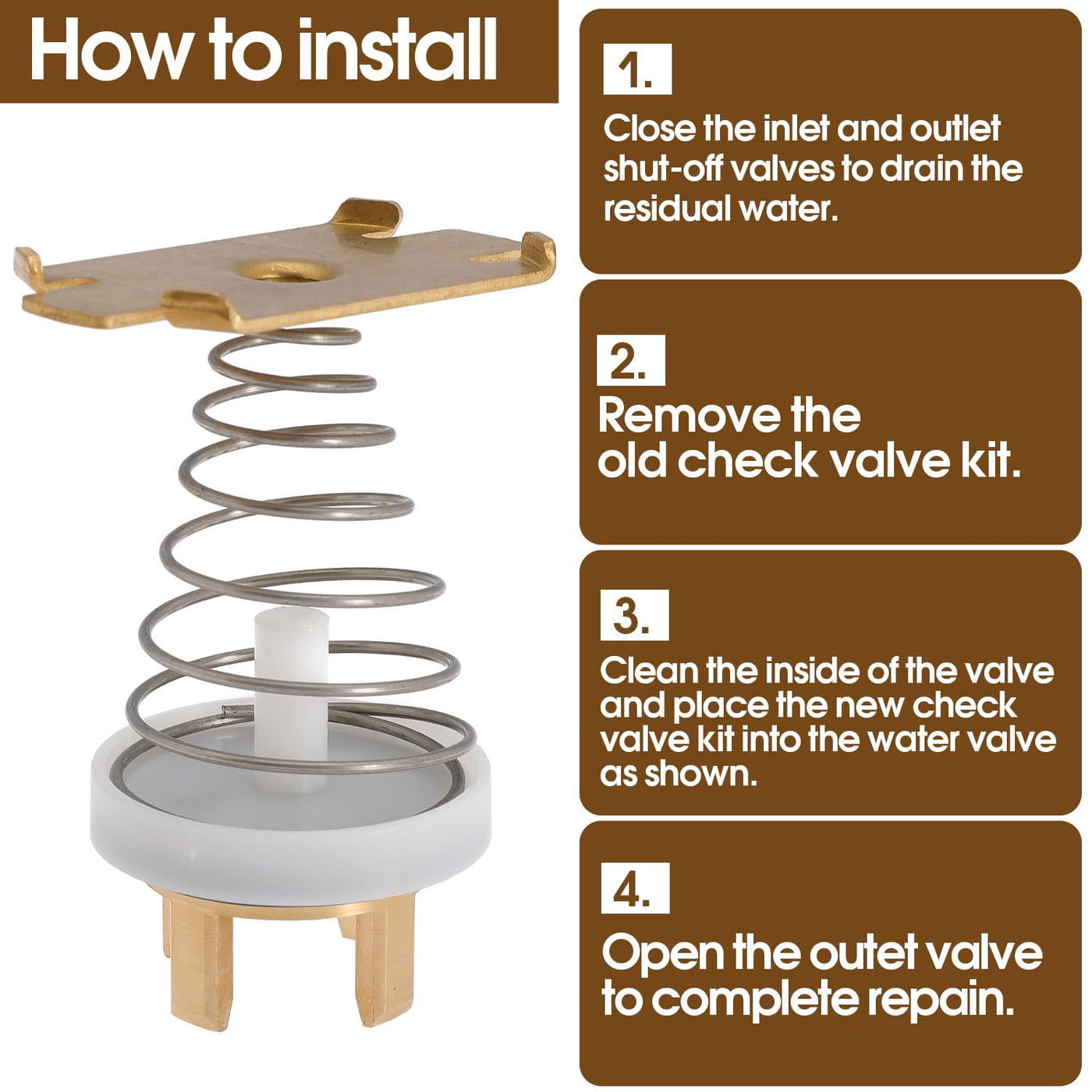 How to install

1.

Close the inlet and outlet shut-off valves to drain the residual water.

2.

Remove the old check valve kit.

3.

Clean the inside of the valve and place the new check valve kit into the water valve as shown.

4.

Open the outet valve to complete repain.