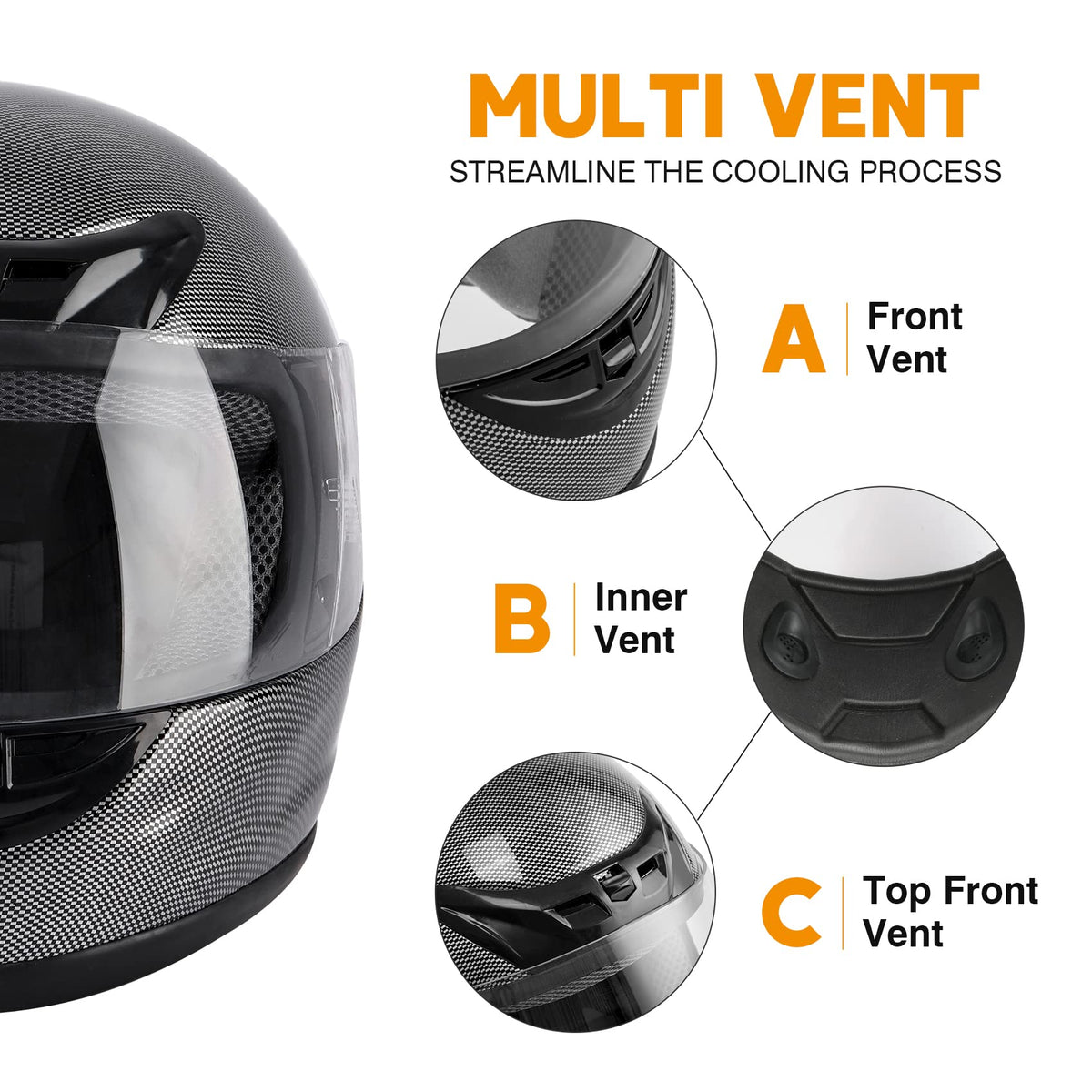 MULTI VENT
STREAMLINE THE COOLING PROCESS

A Front Vent

B Inner Vent

C Top Front Vent