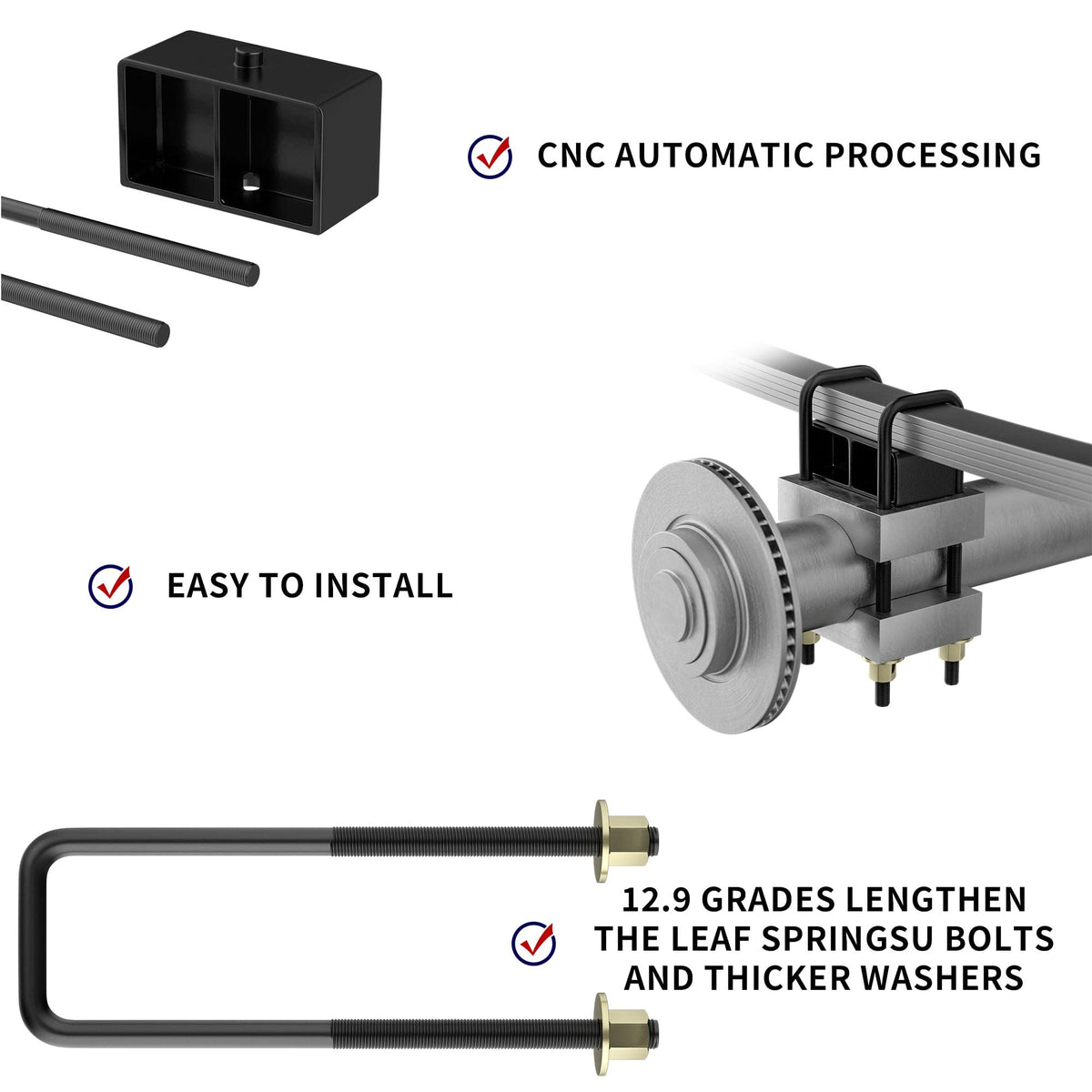 CNC AUTOMATIC PROCESSING

EASY TO INSTALL

12.9 GRADES LENGTHEN THE LEAF SPRINGSU BOLTS AND THICKER WASHERS