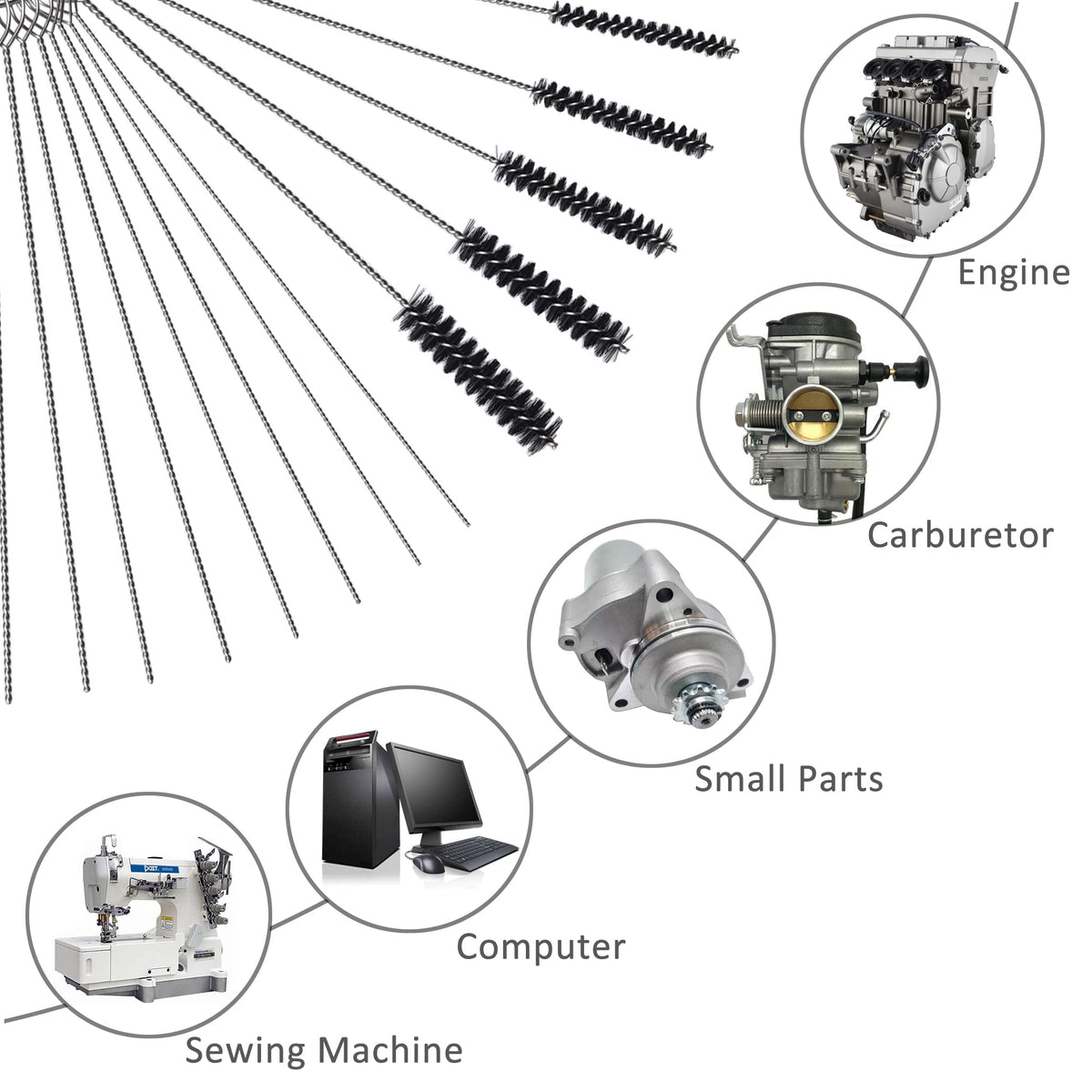 Engine

Carburetor

Small Parts

Computer

Sewing Machine