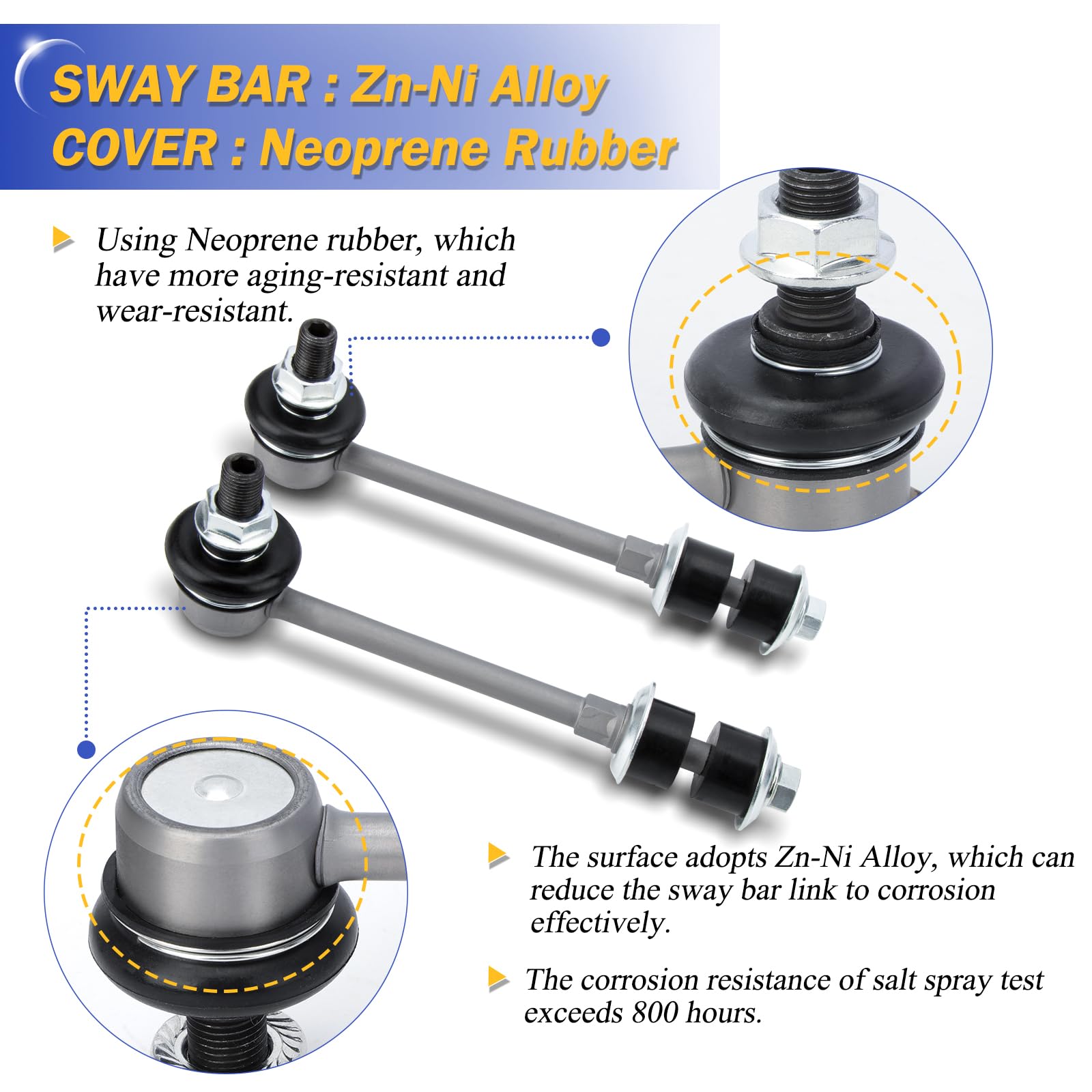 SWAY BAR : Zn-Ni Alloy
COVER : Neoprene Rubber

Using Neoprene rubber, which have more aging-resistant and wear-resistant.

The surface adopts Zn-Ni Alloy, which can reduce the sway bar link to corrosion effectively.

The corrosion resistance of salt spray test exceeds 800 hours.