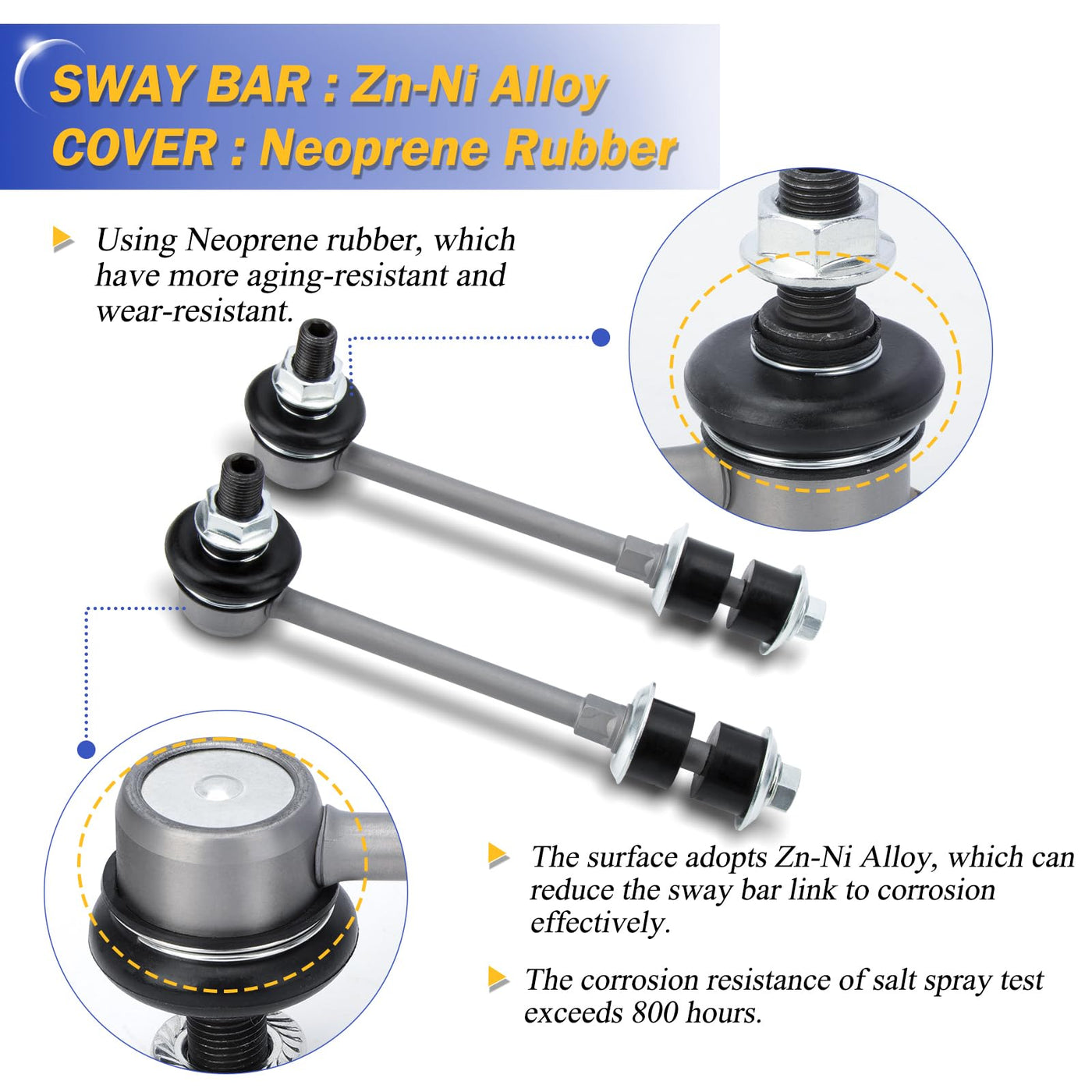 SWAY BAR : Zn-Ni Alloy
COVER : Neoprene Rubber

Using Neoprene rubber, which have more aging-resistant and wear-resistant.

The surface adopts Zn-Ni Alloy, which can reduce the sway bar link to corrosion effectively.

The corrosion resistance of salt spray test exceeds 800 hours.