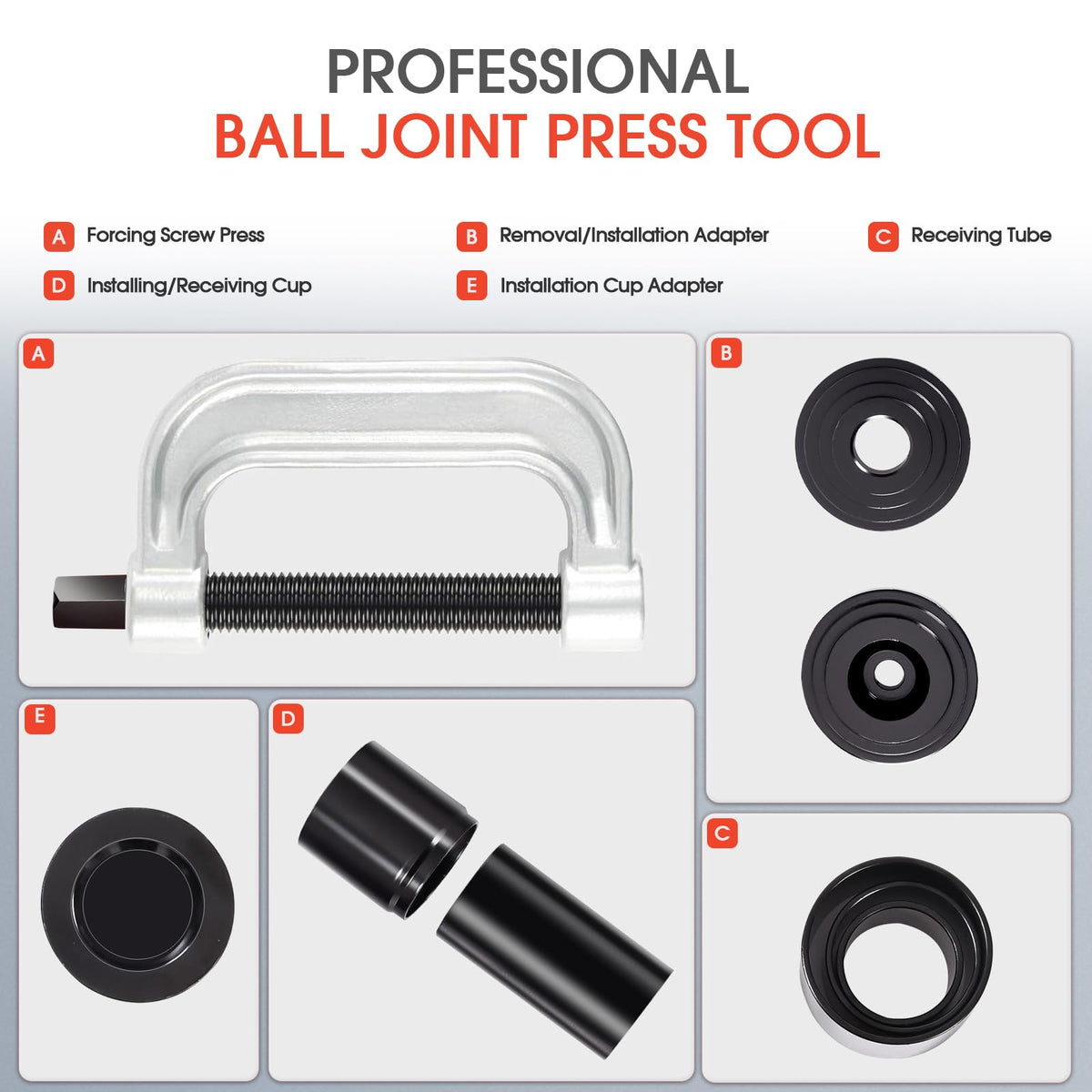 PROFESSIONAL
BALL JOINT PRESS TOOL

A Forcing Screw Press
B Removal/Installation Adapter
C Receiving Tube
D Installing/Receiving Cup
E Installation Cup Adapter

A

B

E

D

C