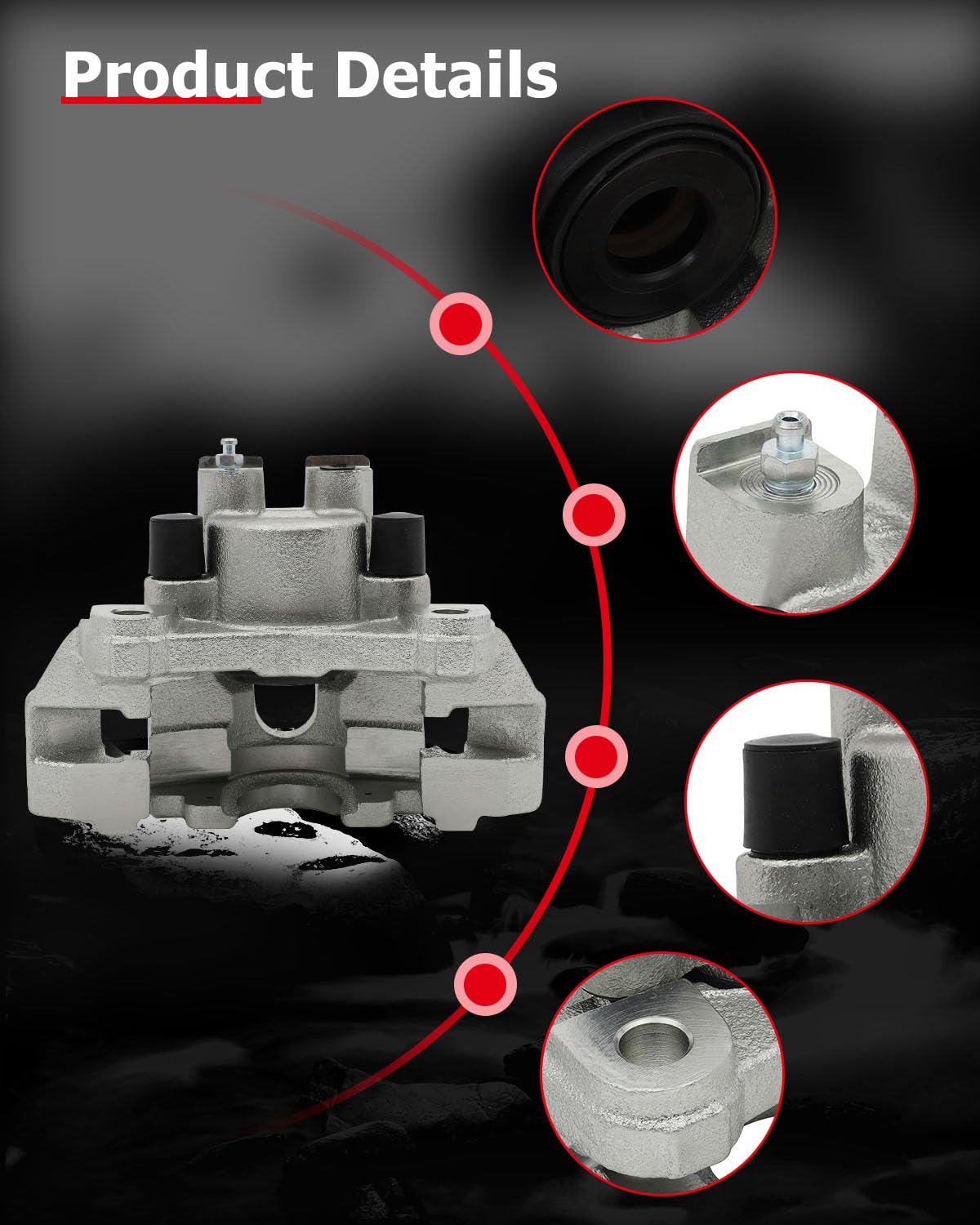 Product Details