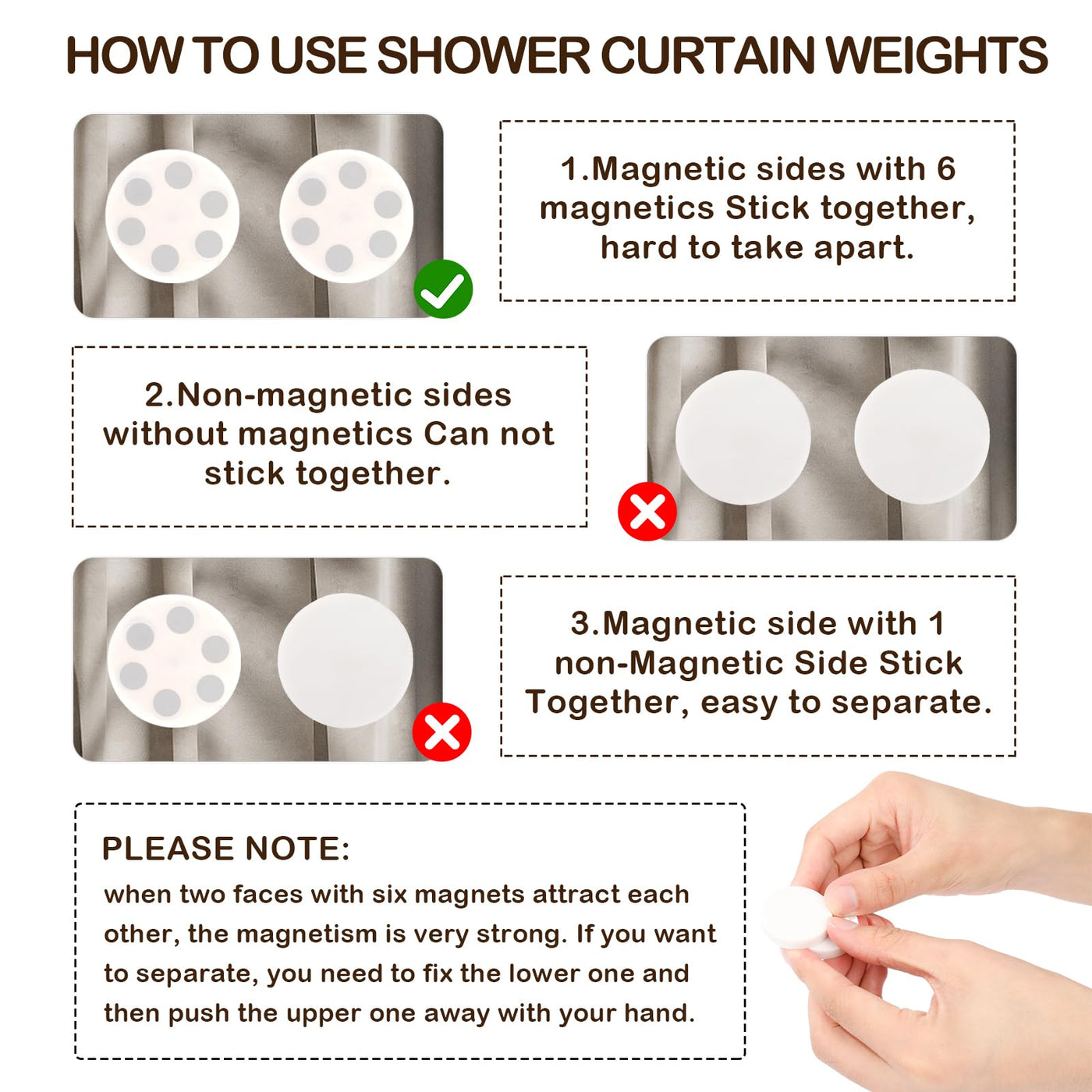 HOW TO USE SHOWER CURTAIN WEIGHTS

1.Magnetic sides with 6 magnetics Stick together, hard to take apart.

2.Non-magnetic sides without magnetics Can not stick together.

3.Magnetic side with 1 non-Magnetic Side Stick Together, easy to separate.

PLEASE NOTE:

when two faces with six magnets attract each other, the magnetism is very strong. If you want to separate, you need to fix the lower one and then push the upper one away with your hand.