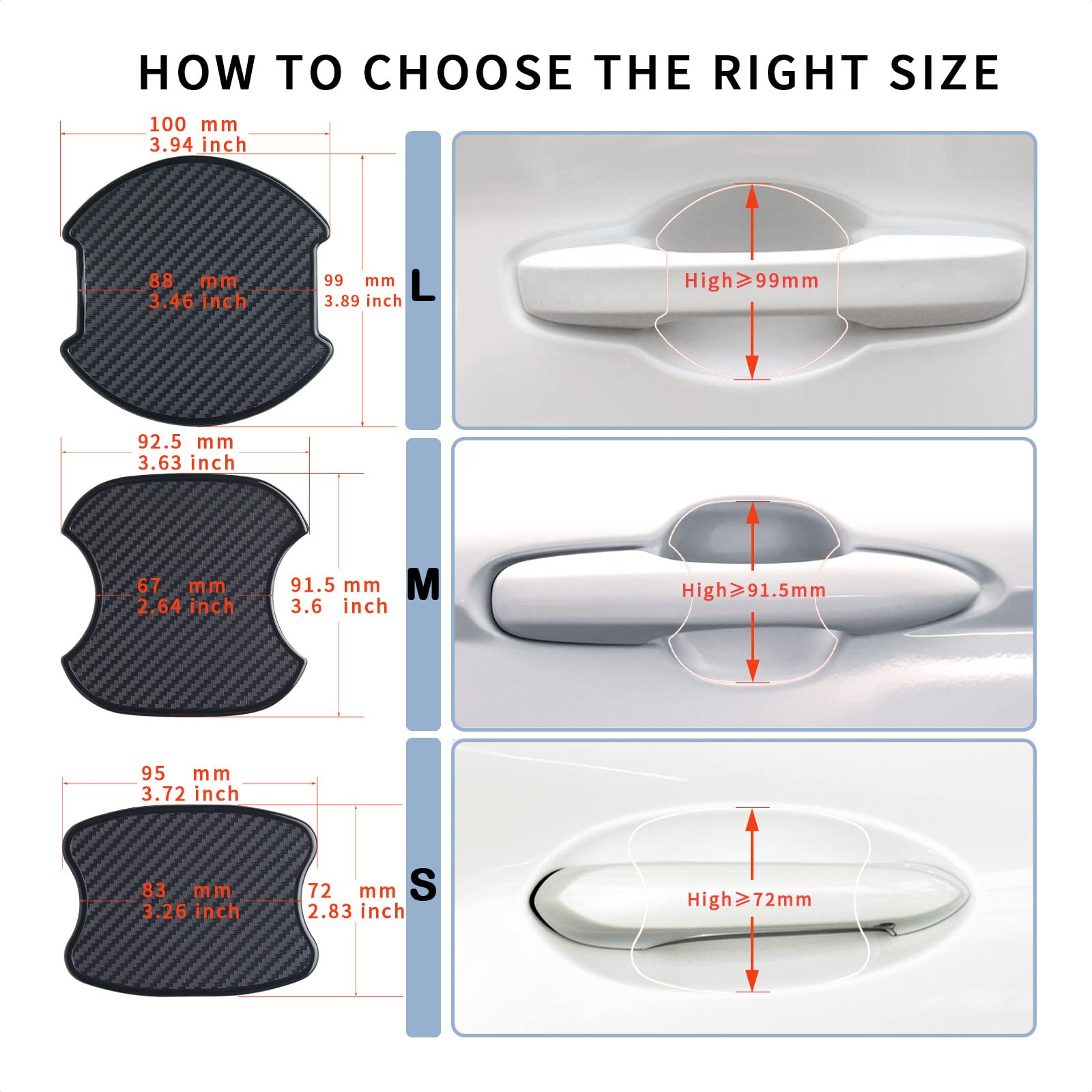 HOW TO CHOOSE THE RIGHT SIZE

100 mm
3.94 inch

88 mm
3.46 inch

99 mm
3.89 inch

L

High≥99mm

92.5 mm
3.63 inch

67 mm
2.64 inch

91.5 mm
3.6 inch

M

High≥91.5mm

95 mm
3.72 inch

83 mm
3.26 inch

72 mm
2.83 inch

S

High≥72mm