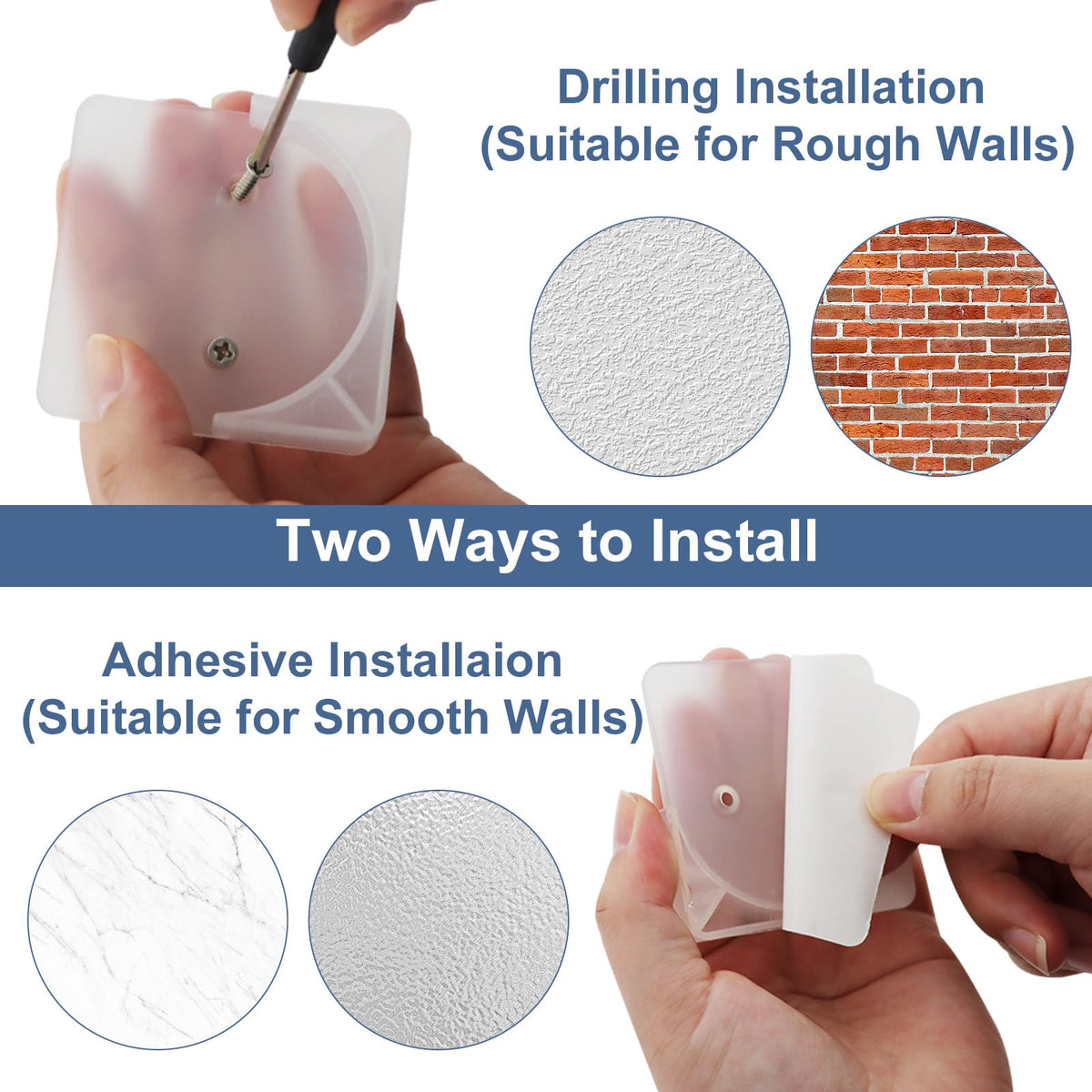 Drilling Installation
(Suitable for Rough Walls)

Two Ways to Install

Adhesive Installaion
(Suitable for Smooth Walls)