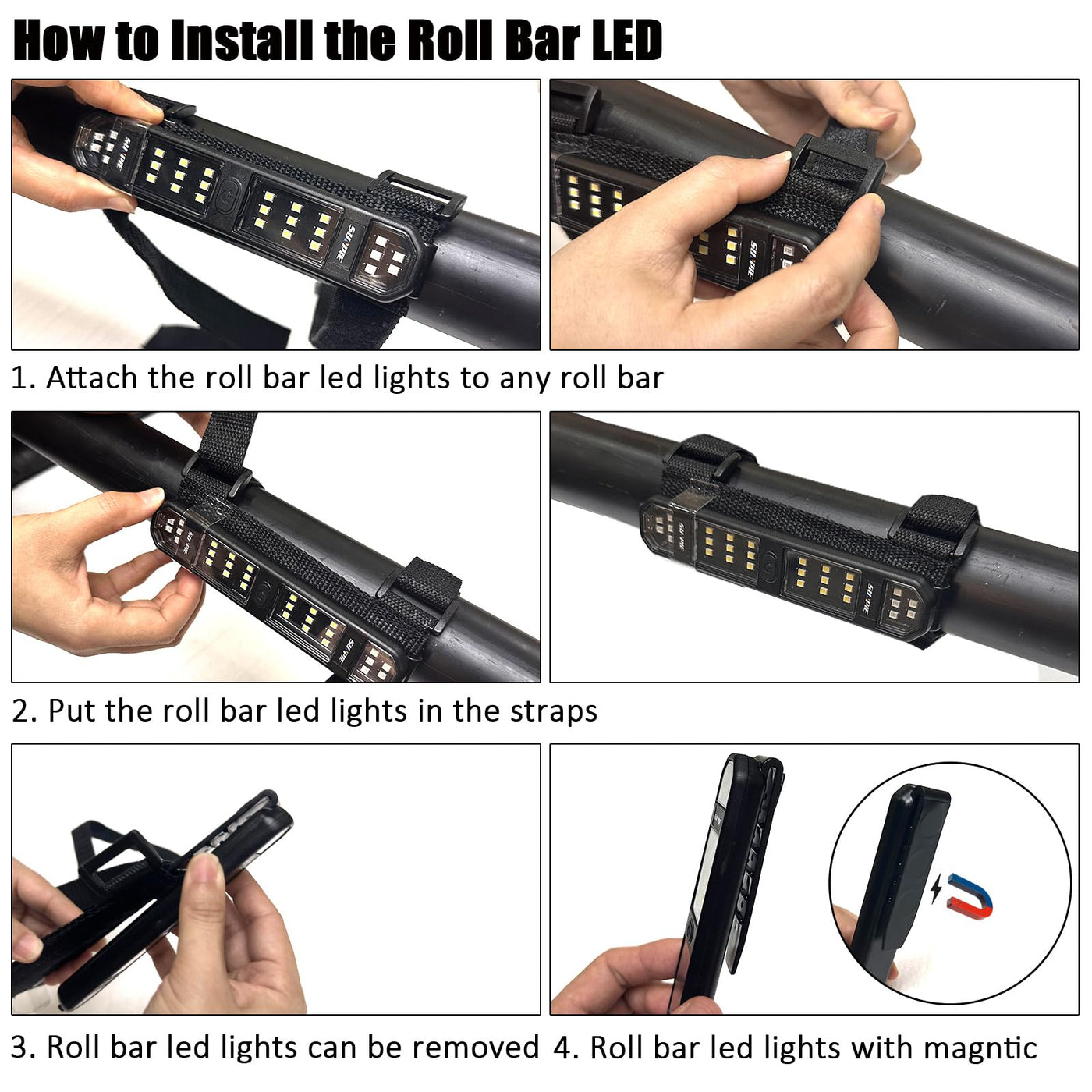 How to Install the Roll Bar LED

SUPIE

SUPIE

1. Attach the roll bar led lights to any roll bar

SUPIE

SUPIE

2. Put the roll bar led lights in the straps

3. Roll bar led lights can be removed

4. Roll bar led lights with magntic