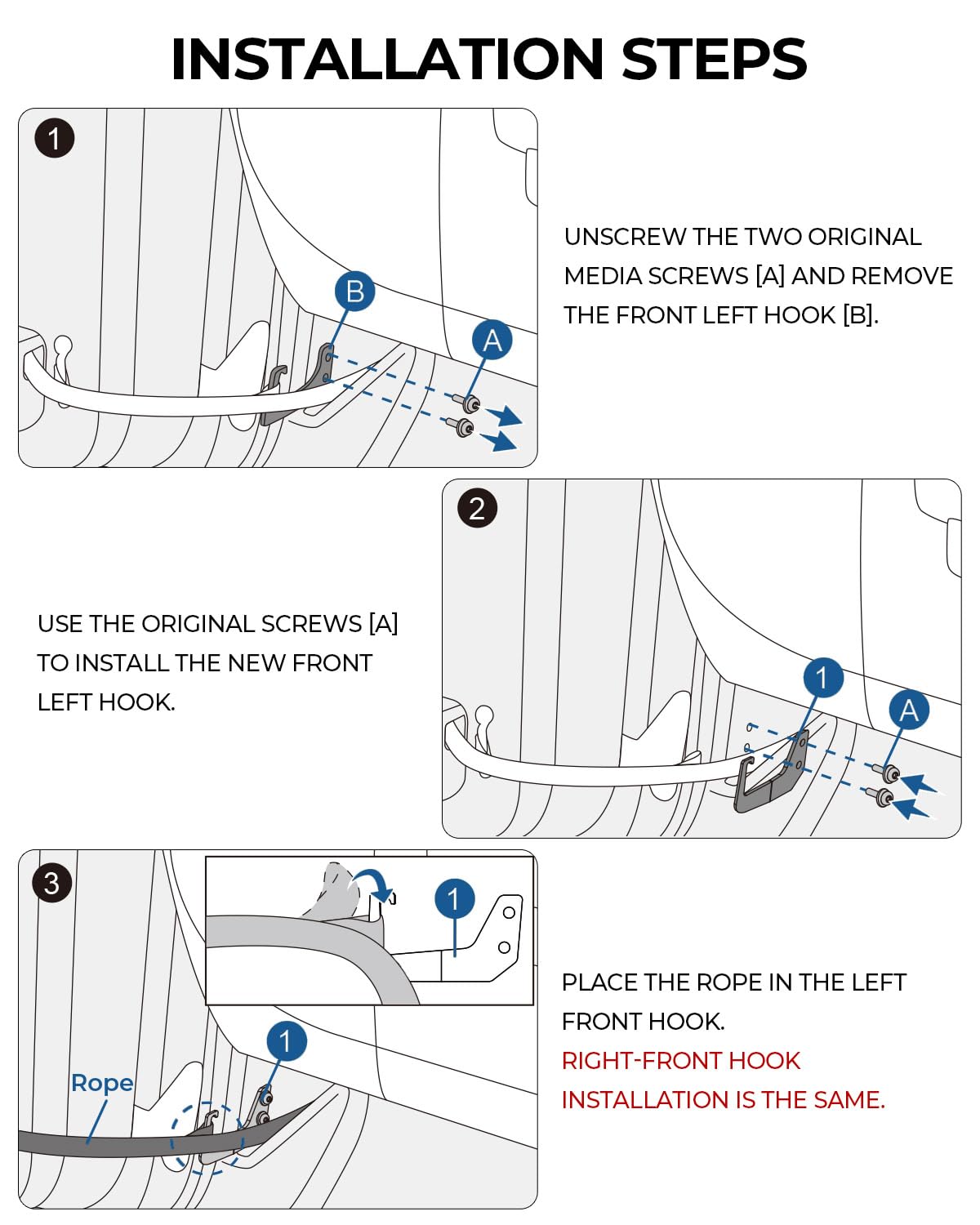 INSTALLATION STEPS

1

B

A

UNSCREW THE TWO ORIGINAL MEDIA SCREWS [A] AND REMOVE THE FRONT LEFT HOOK [B].

2

USE THE ORIGINAL SCREWS [A] TO INSTALL THE NEW FRONT LEFT HOOK.

1

A

3

1

1

Rope

PLACE THE ROPE IN THE LEFT FRONT HOOK.
RIGHT-FRONT HOOK INSTALLATION IS THE SAME.