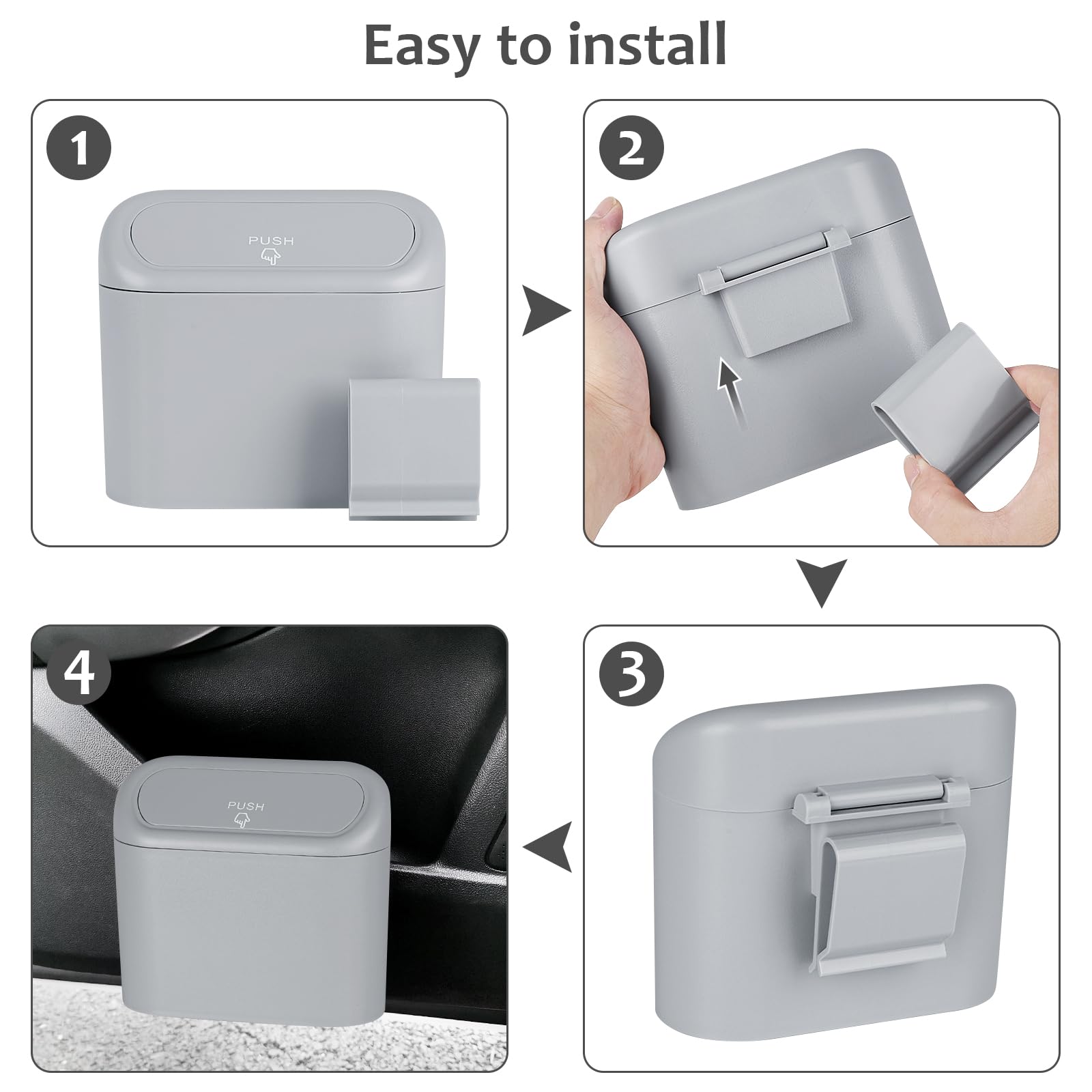 Easy to install

1

PUSH

2

3

4

PUSH