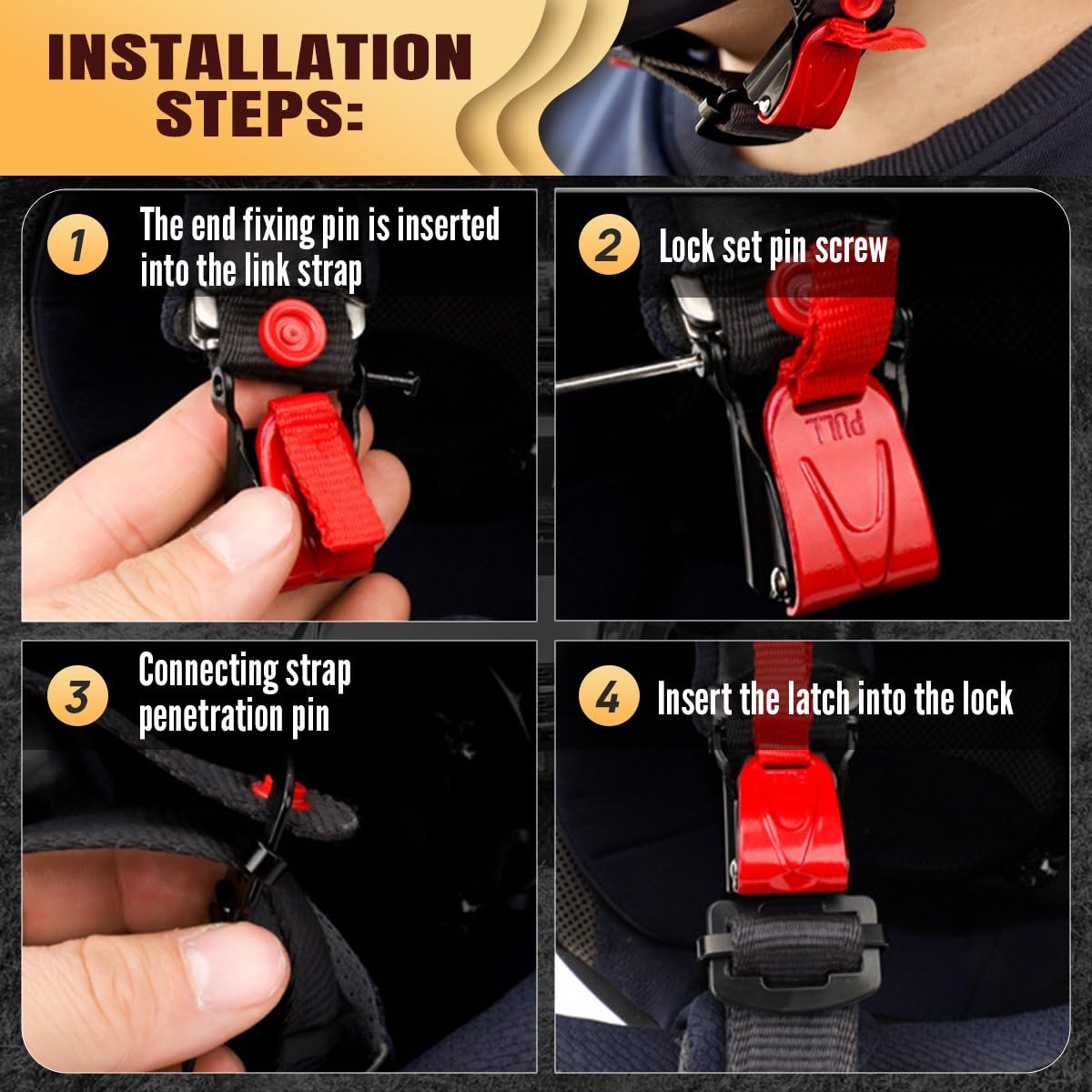 INSTALLATION STEPS:

1 The end fixing pin is inserted into the link strap

2 Lock set pin screw

PULL

3 Connecting strap penetration pin

4 Insert the latch into the lock