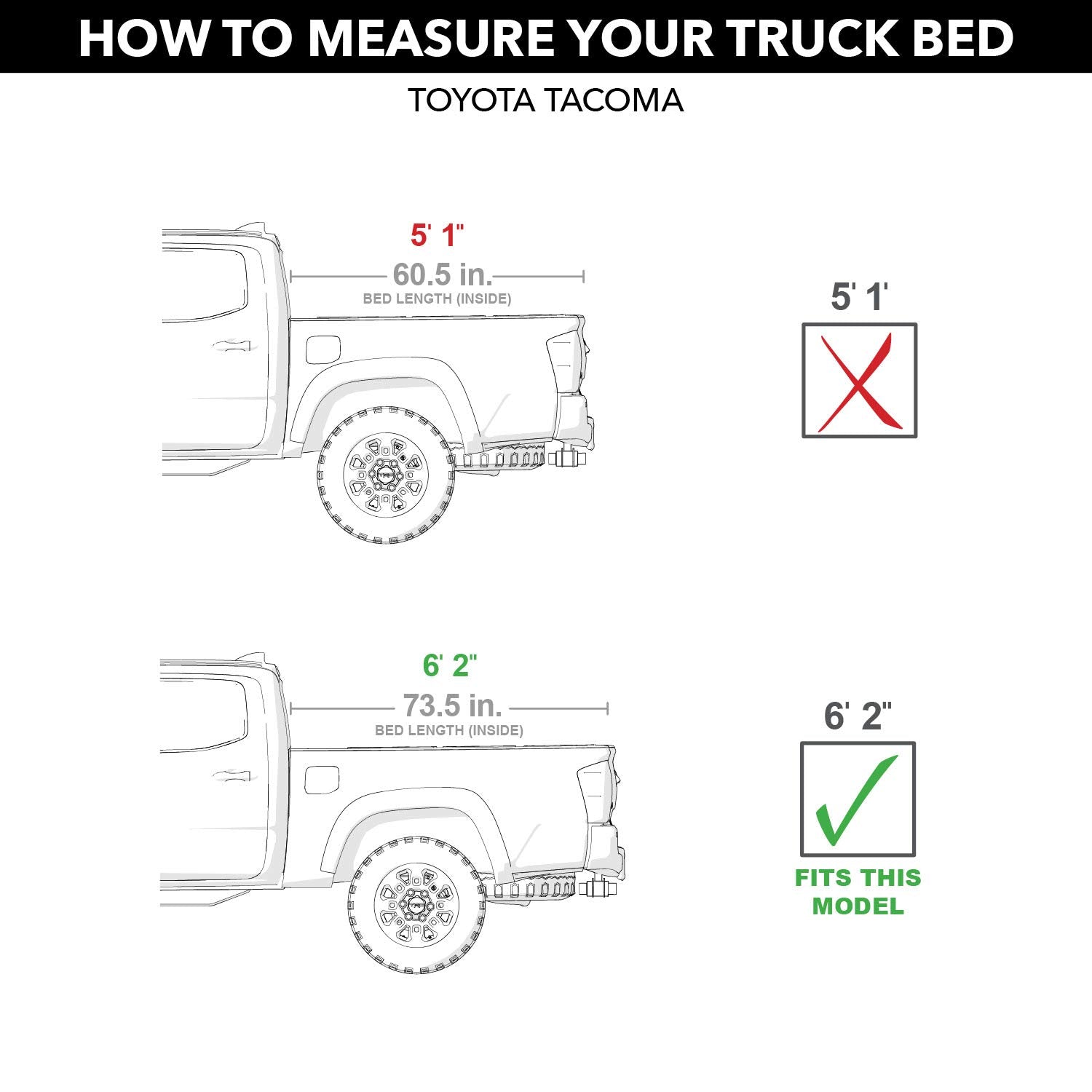 HOW TO MEASURE YOUR TRUCK BED

TOYOTA TACOMA

5' 1"
60.5 in.
BED LENGTH (INSIDE)

5' 1'

6' 2"
73.5 in.
BED LENGTH (INSIDE)

6' 2"

FITS THIS MODEL