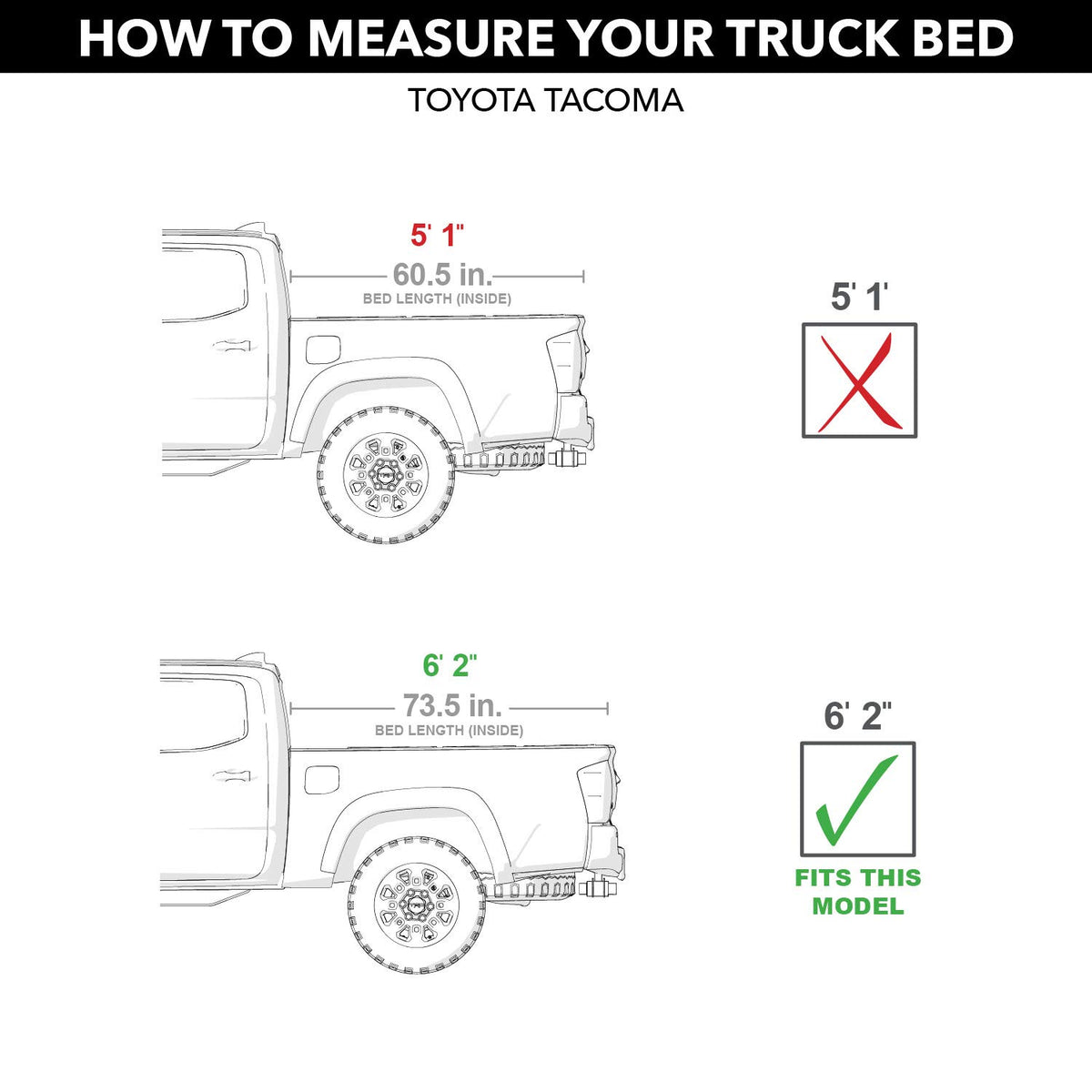 HOW TO MEASURE YOUR TRUCK BED

TOYOTA TACOMA

5' 1"

60.5 in.

BED LENGTH (INSIDE)

5' 1'

6' 2"

73.5 in.

BED LENGTH (INSIDE)

6' 2"

FITS THIS MODEL