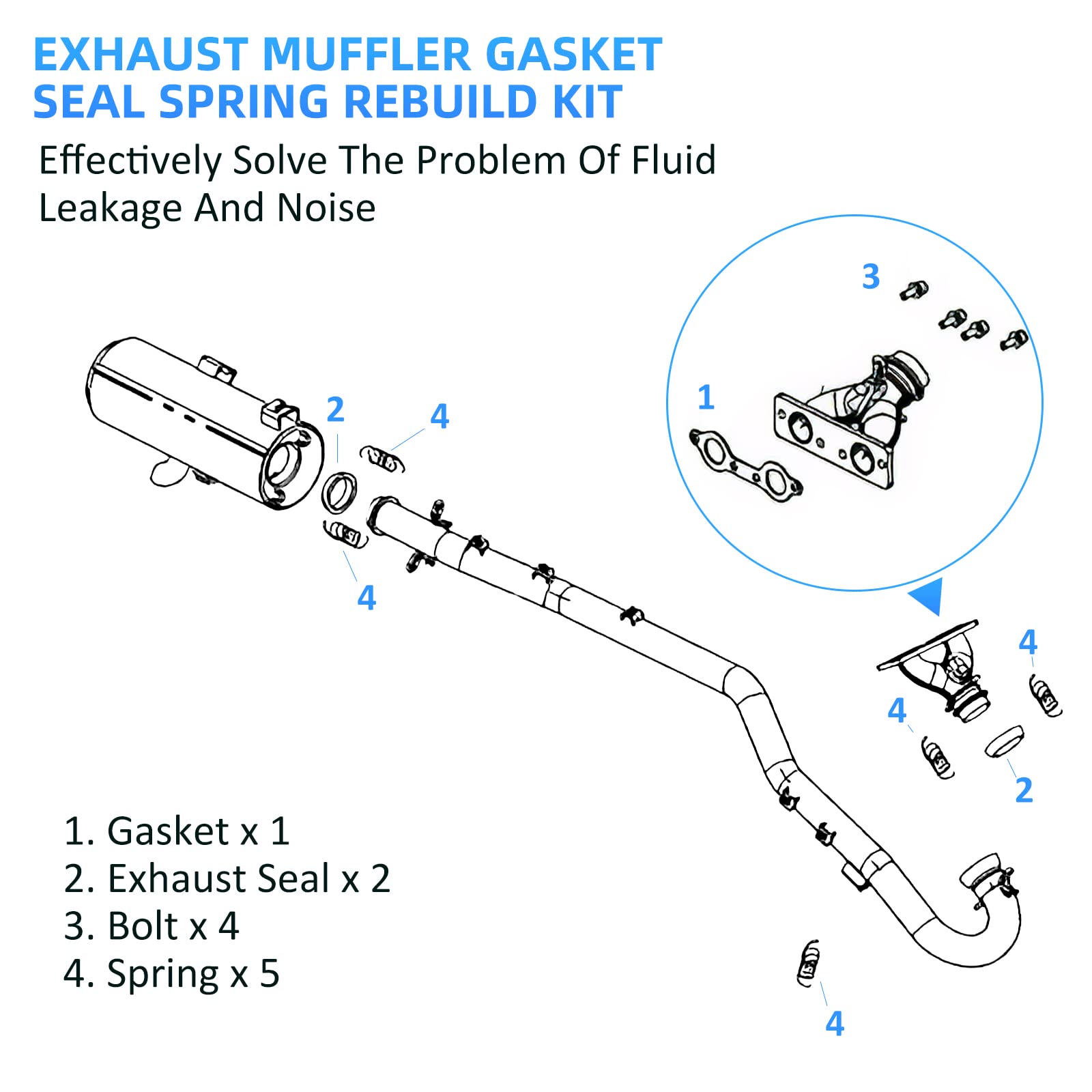 EXHAUST MUFFLER GASKET SEAL SPRING REBUILD KIT

Effectively Solve The Problem Of Fluid Leakage And Noise

3

1

2

4

4

4

4

2

4

1. Gasket x 1
2. Exhaust Seal x 2
3. Bolt x 4
4. Spring x 5