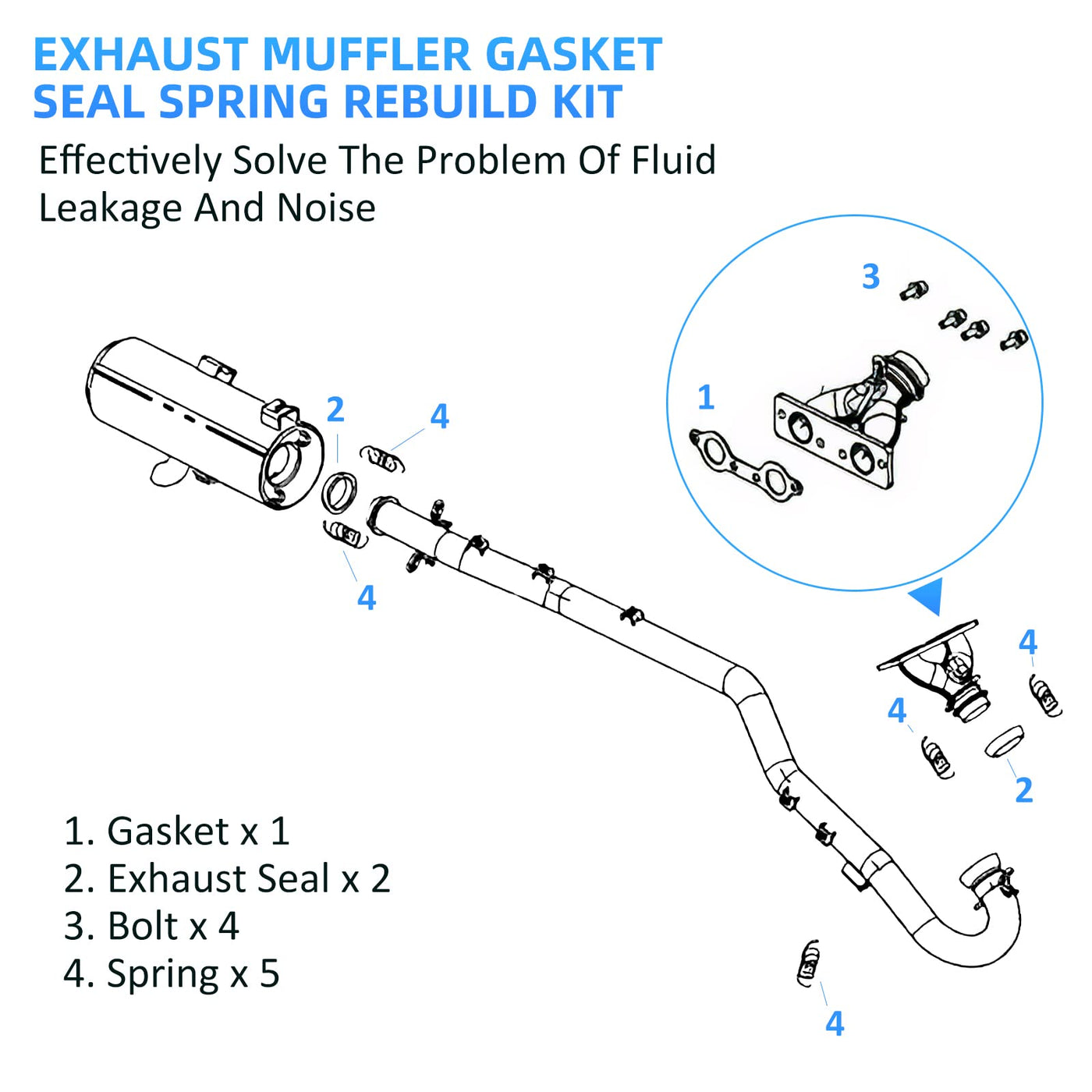 EXHAUST MUFFLER GASKET SEAL SPRING REBUILD KIT

Effectively Solve The Problem Of Fluid Leakage And Noise

3

1

2

4

4

4

4

2

4

1. Gasket x 1
2. Exhaust Seal x 2
3. Bolt x 4
4. Spring x 5