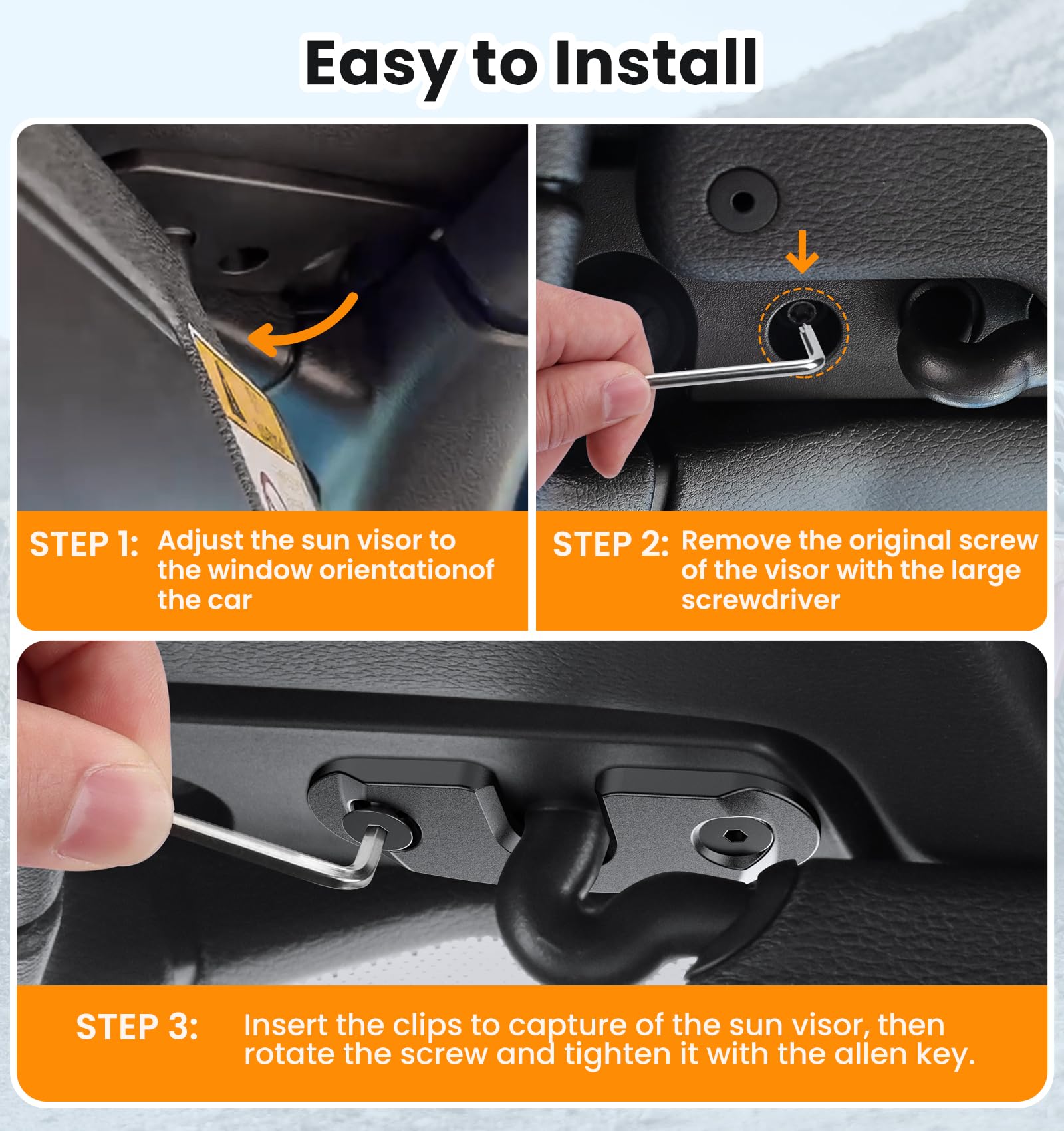 Easy to Install

STEP 1: Adjust the sun visor to the window orientationof the car

STEP 2: Remove the original screw of the visor with the large screwdriver

STEP 3: Insert the clips to capture of the sun visor, then rotate the screw and tighten it with the allen key.