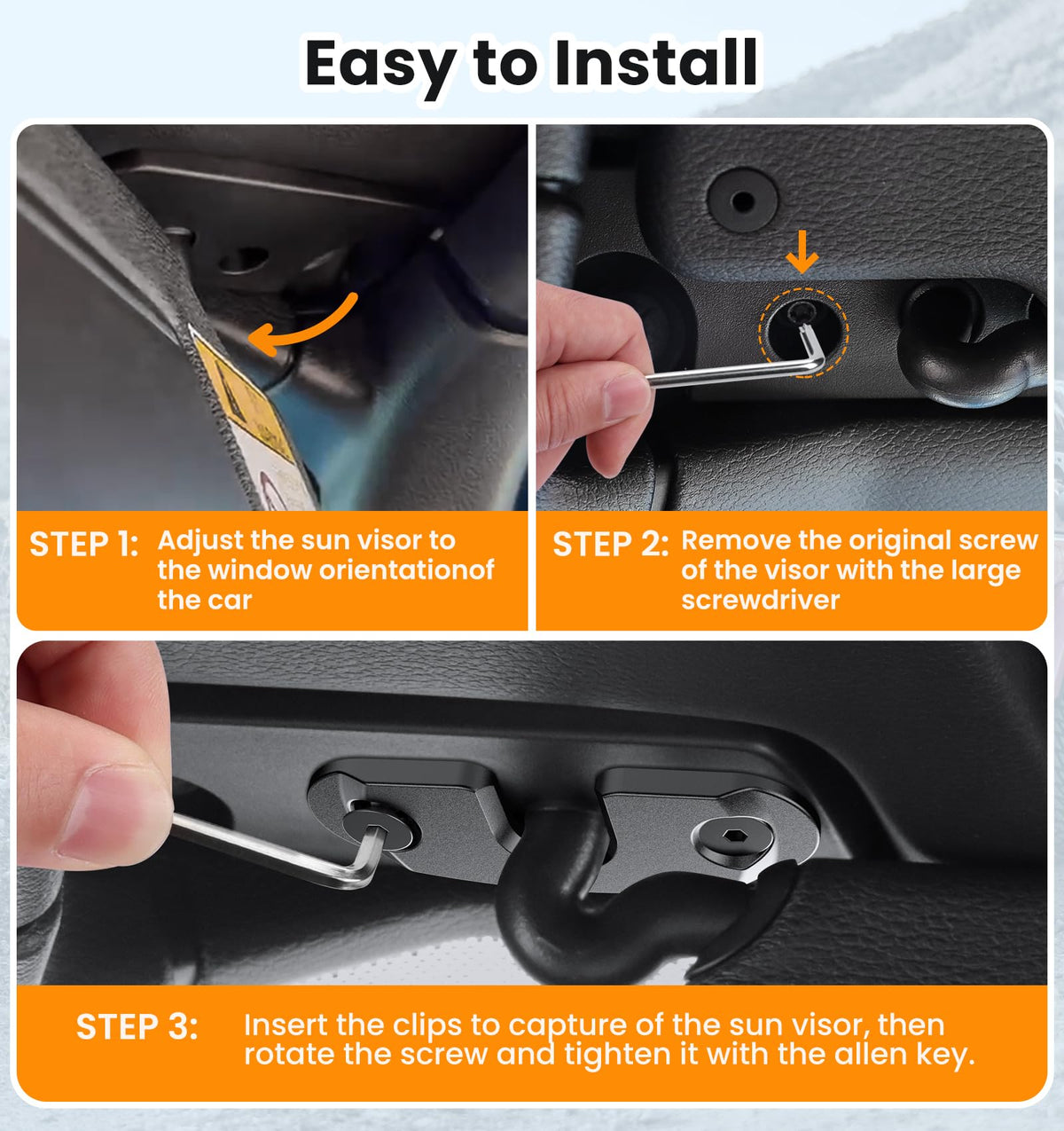 Easy to Install

STEP 1: Adjust the sun visor to the window orientationof the car

STEP 2: Remove the original screw of the visor with the large screwdriver

STEP 3: Insert the clips to capture of the sun visor, then rotate the screw and tighten it with the allen key.