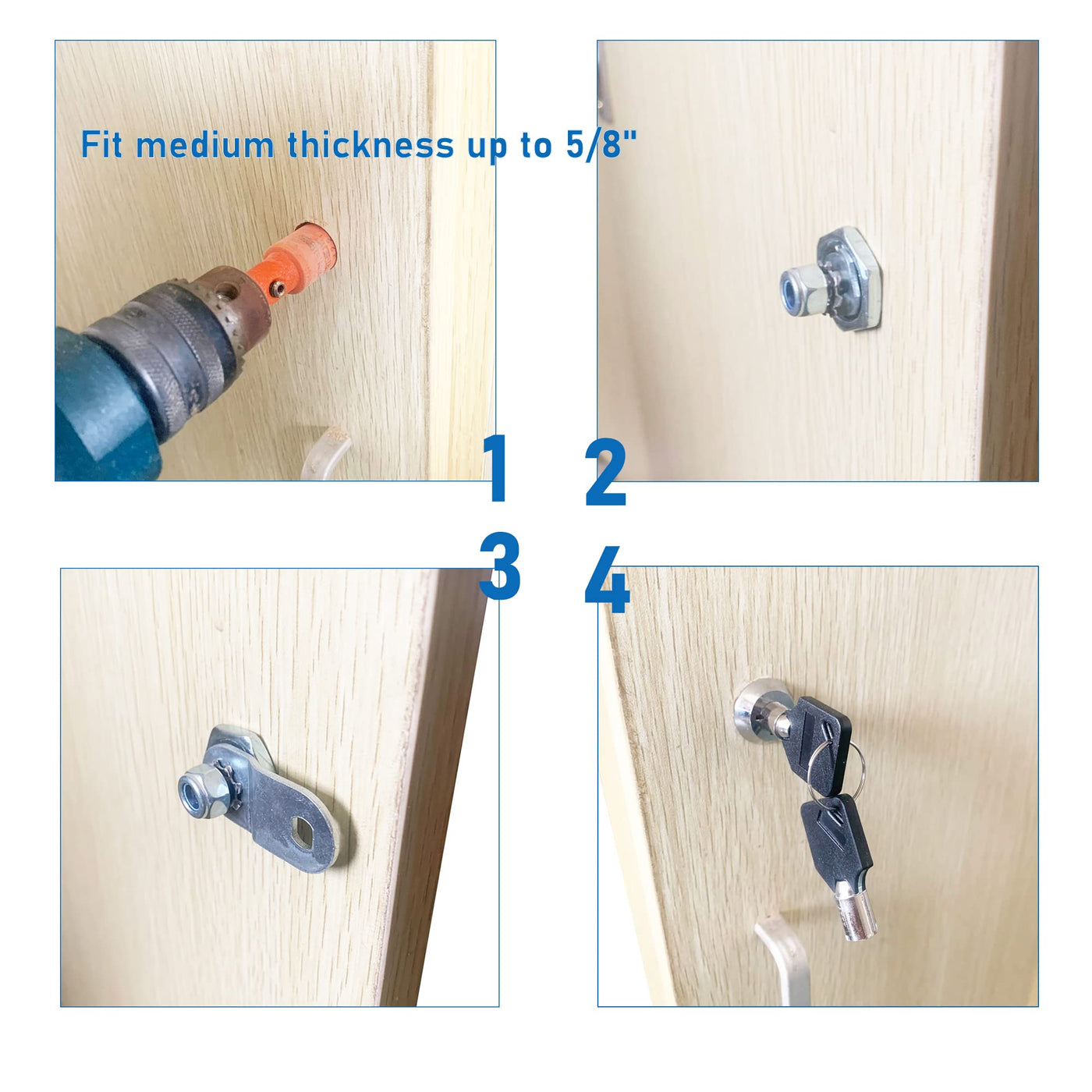 Fit medium thickness up to 5/8"

1 2

3 4