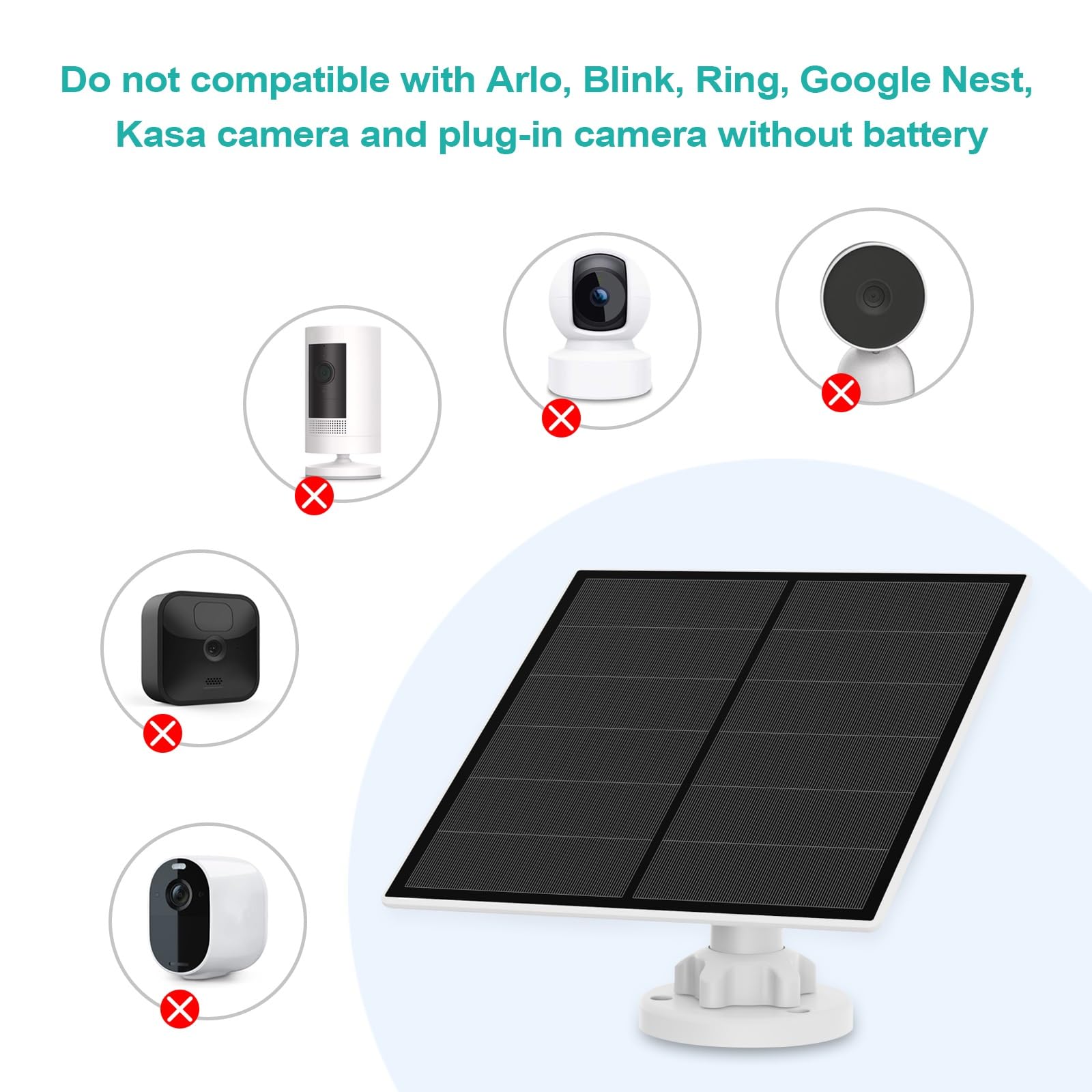 Do not compatible with Arlo, Blink, Ring, Google Nest, Kasa camera and plug-in camera without battery