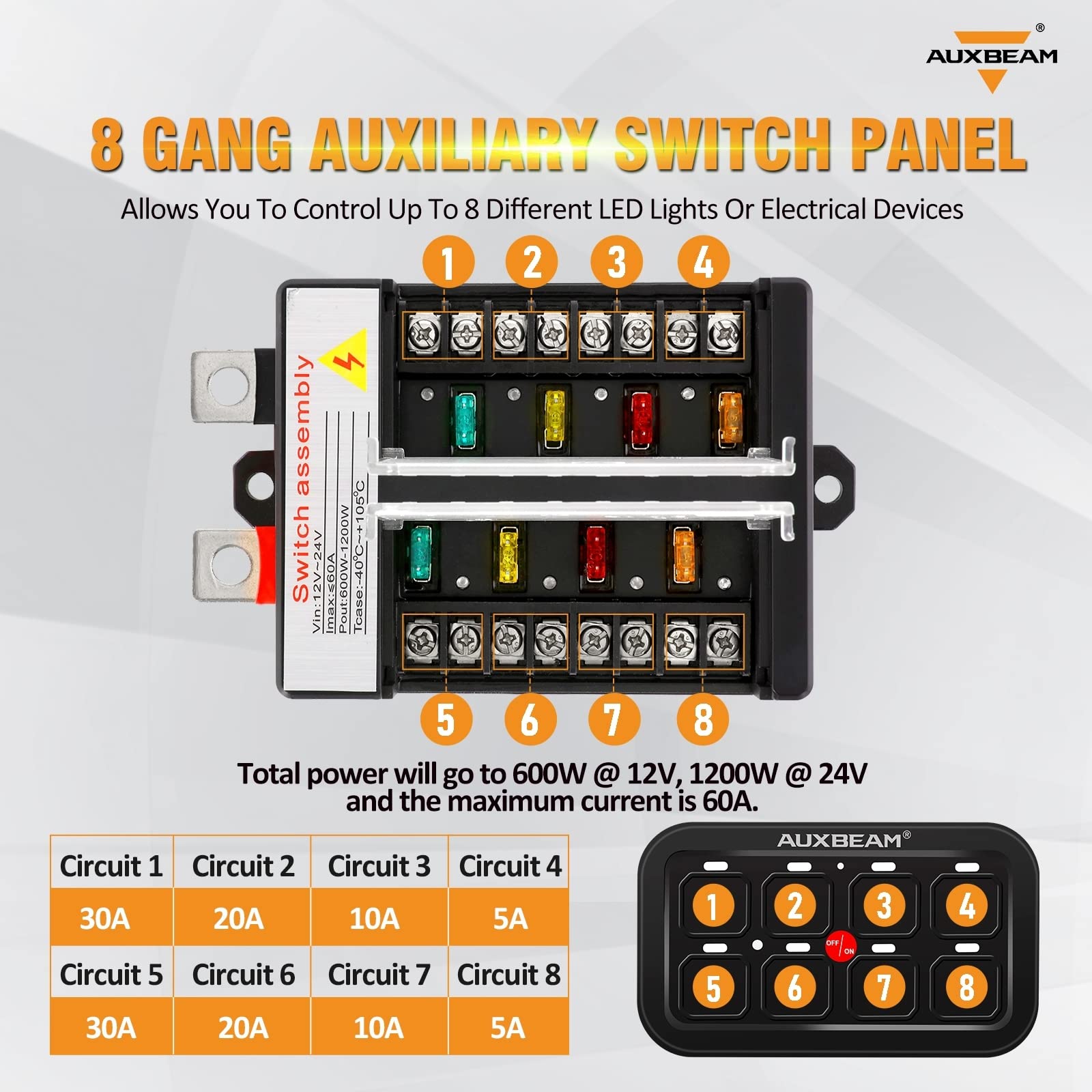 AUXBEAM®

8 GANG AUXILIARY SWITCH PANEL

Allows You To Control Up To 8 Different LED Lights Or Electrical Devices

1 2 3 4

Switch assembly
Vin:12V~24V
Imax:≤60A
Pout:600W-1200W
Tcase:-40℃~+105℃

5 6 7 8

Total power will go to 600W @ 12V, 1200W @ 24V and the maximum current is 60A.

| Circuit 1 | Circuit 2 | Circuit 3 | Circuit 4 |
|---|---|---|---|
| 30A | 20A | 10A | 5A |
| Circuit 5 | Circuit 6 | Circuit 7 | Circuit 8 |
| 30A | 20A | 10A | 5A |

AUXBEAM®

1 2 3 4
OFF / ON
5 6 7 8