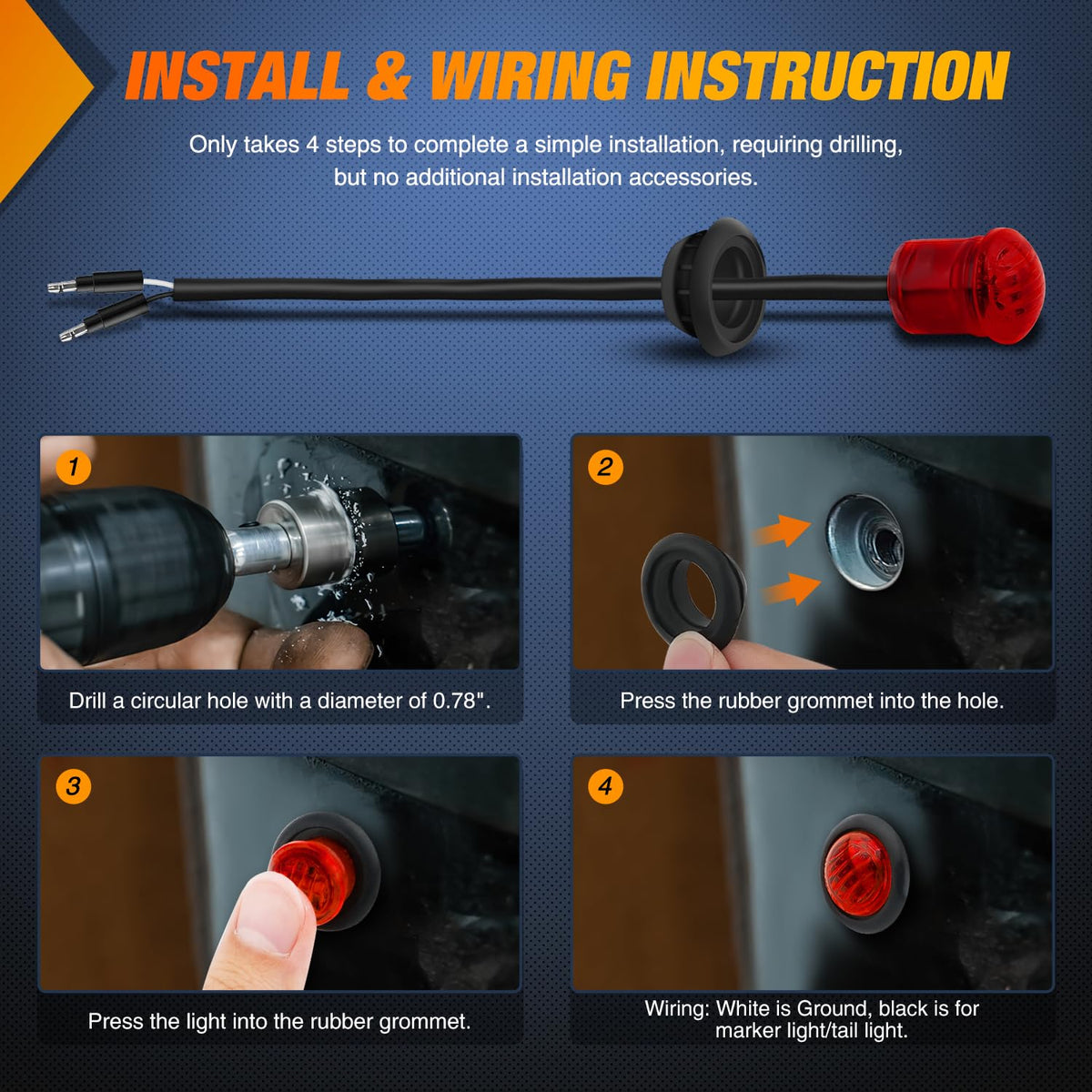 INSTALL & WIRING INSTRUCTION

Only takes 4 steps to complete a simple installation, requiring drilling, but no additional installation accessories.

1

Drill a circular hole with a diameter of 0.78".

2

Press the rubber grommet into the hole.

3

Press the light into the rubber grommet.

4

Wiring: White is Ground, black is for marker light/tail light.