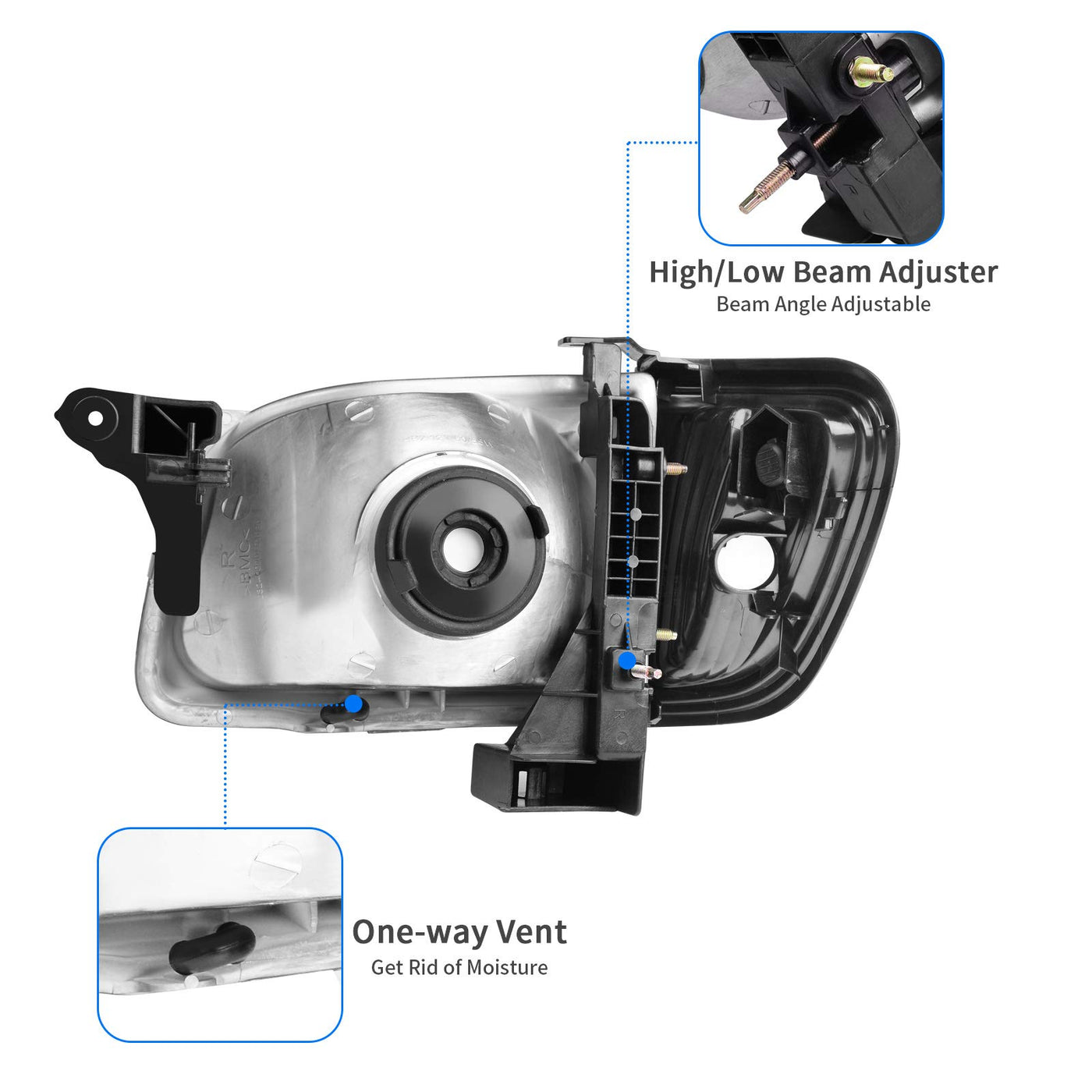 High/Low Beam Adjuster
Beam Angle Adjustable

One-way Vent
Get Rid of Moisture