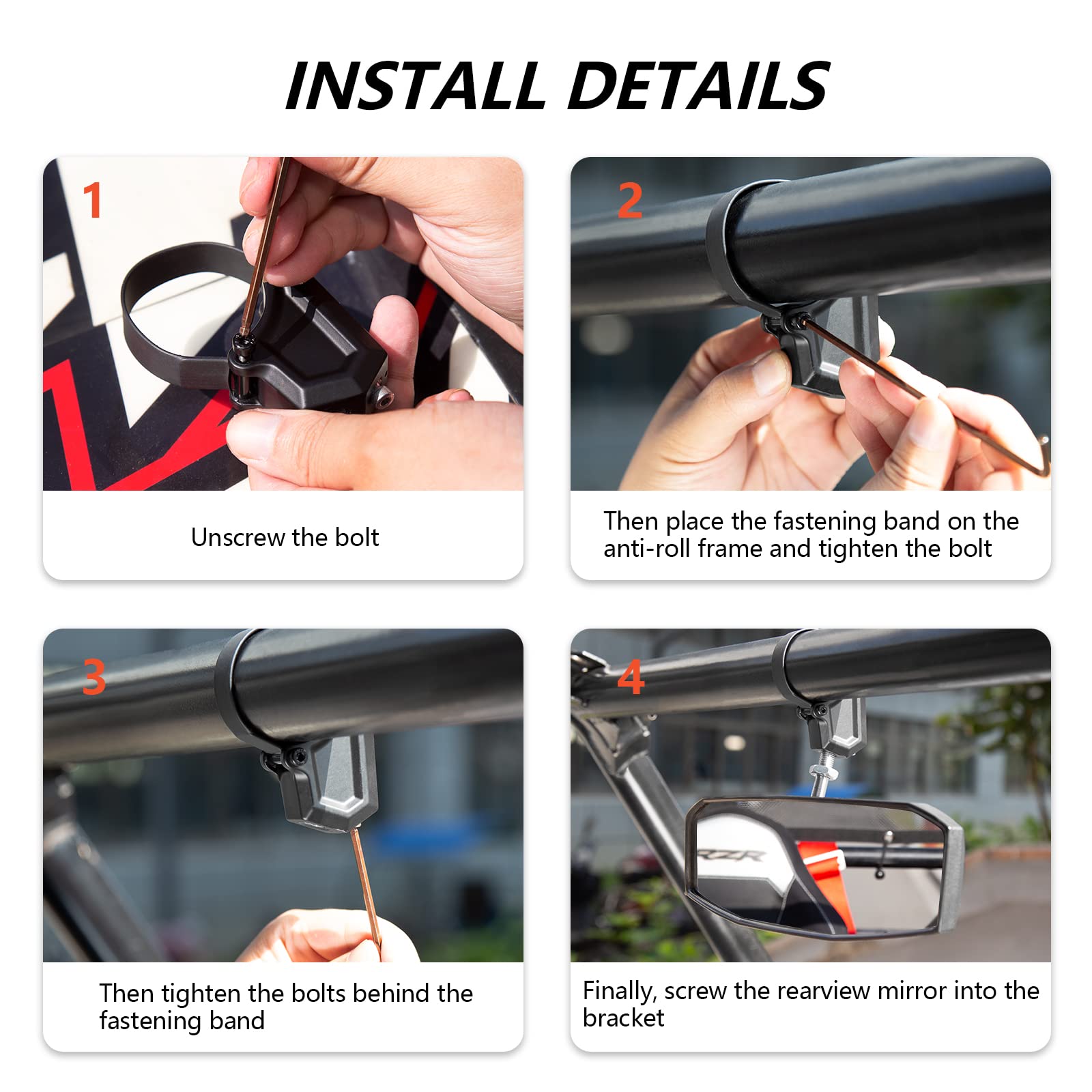 INSTALL DETAILS

1

Unscrew the bolt

2

Then place the fastening band on the anti-roll frame and tighten the bolt

3

Then tighten the bolts behind the fastening band

4

RZR

Finally, screw the rearview mirror into the bracket