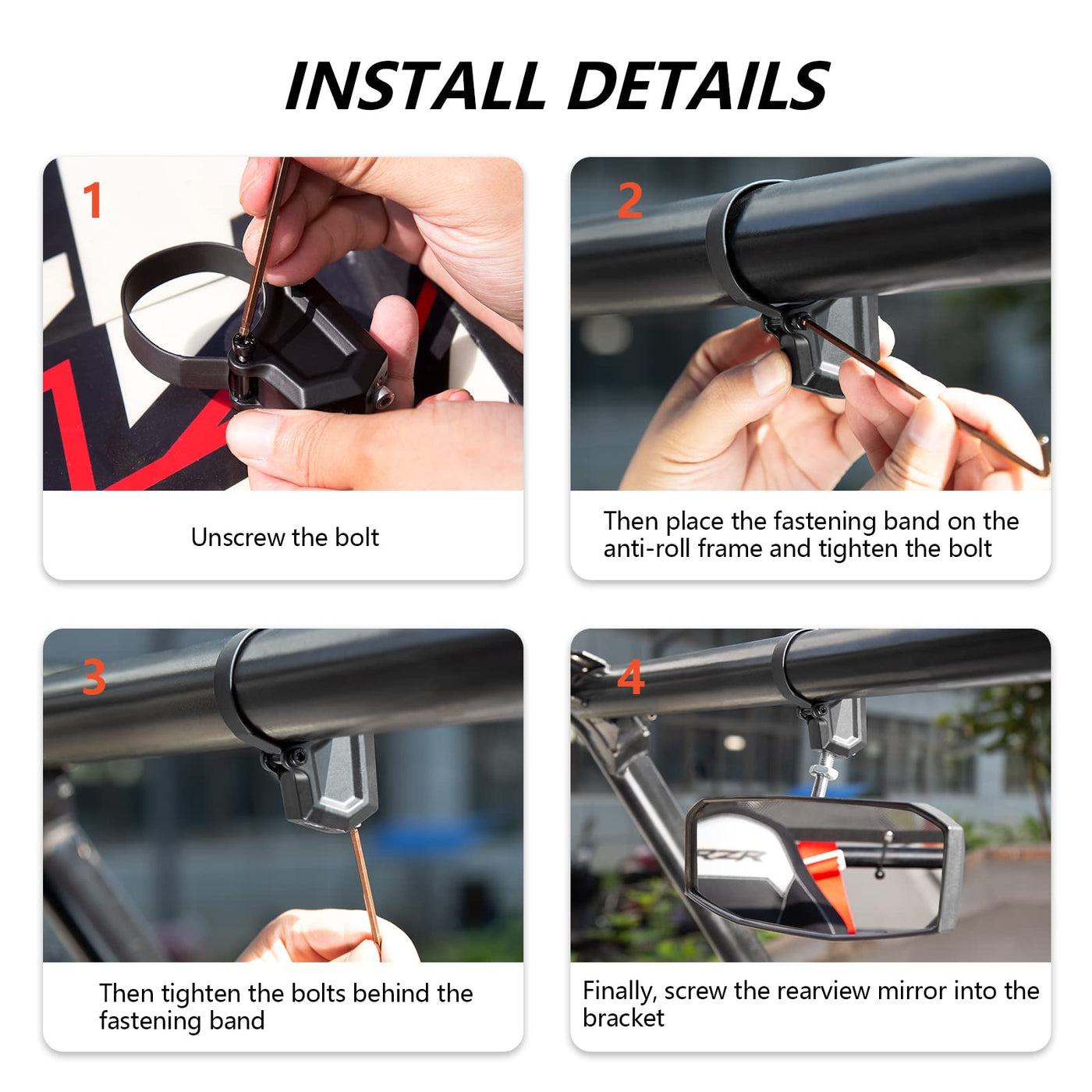 INSTALL DETAILS

1

Unscrew the bolt

2

Then place the fastening band on the anti-roll frame and tighten the bolt

3

Then tighten the bolts behind the fastening band

4

RZR

Finally, screw the rearview mirror into the bracket