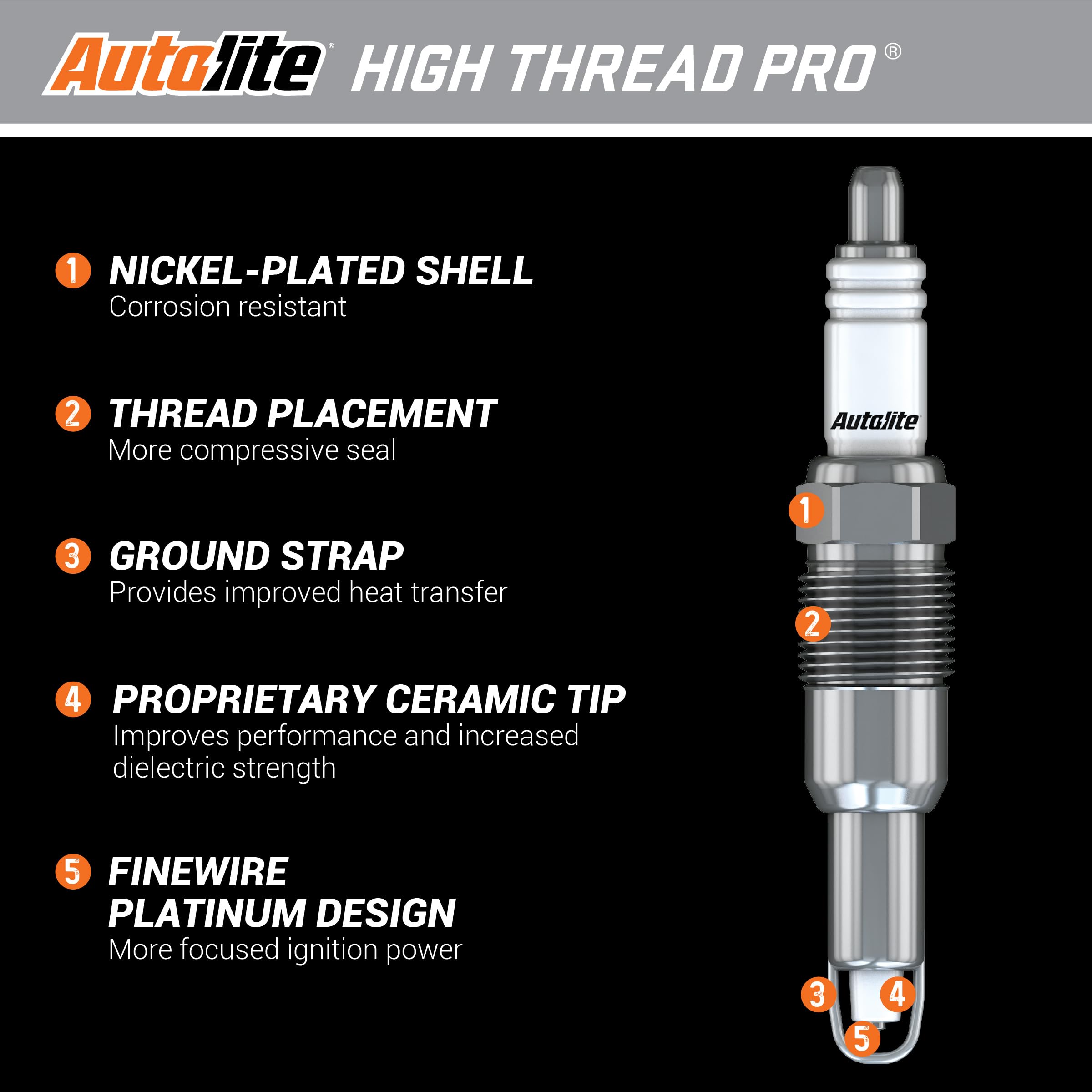 Autolite® HIGH THREAD PRO®

1 NICKEL-PLATED SHELL
Corrosion resistant

2 THREAD PLACEMENT
More compressive seal

3 GROUND STRAP
Provides improved heat transfer

4 PROPRIETARY CERAMIC TIP
Improves performance and increased dielectric strength

5 FINEWIRE PLATINUM DESIGN
More focused ignition power

Autolite

1

2

3 4

5