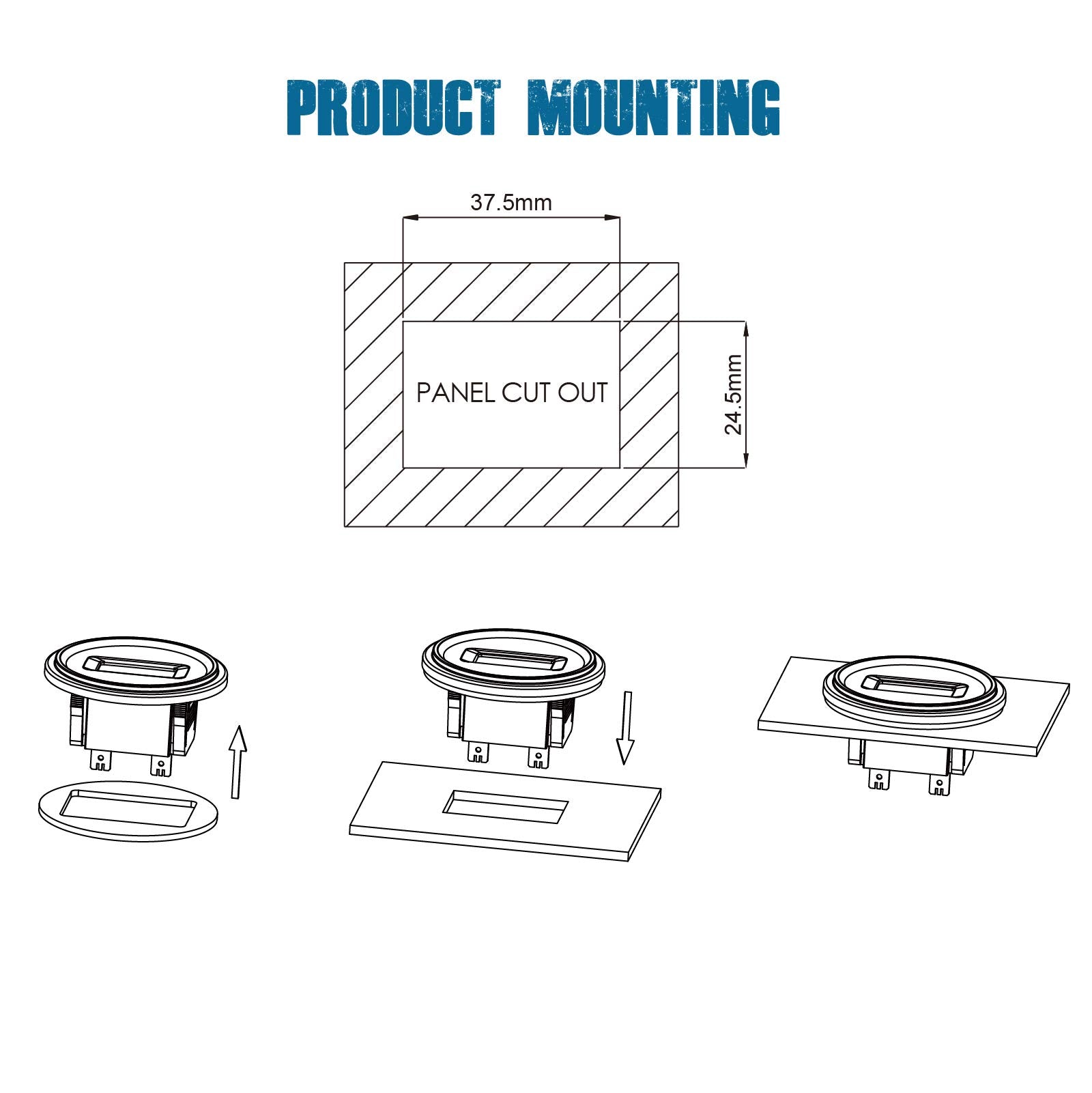 PRODUCT MOUNTING

37.5mm

PANEL CUT OUT

24.5mm