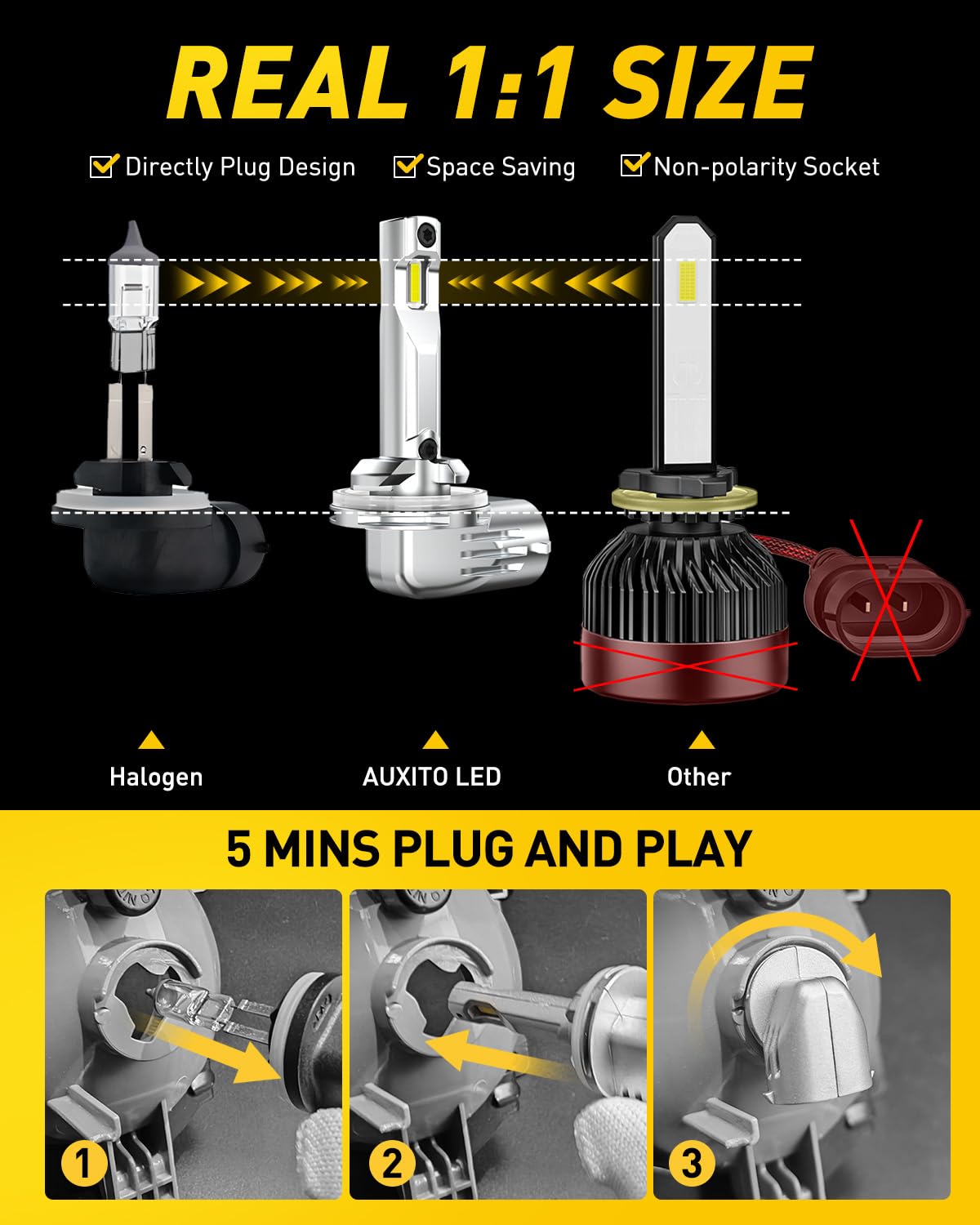 REAL 1:1 SIZE

Directly Plug Design
Space Saving
Non-polarity Socket

Halogen
AUXITO LED
Other

5 MINS PLUG AND PLAY

1
2
3