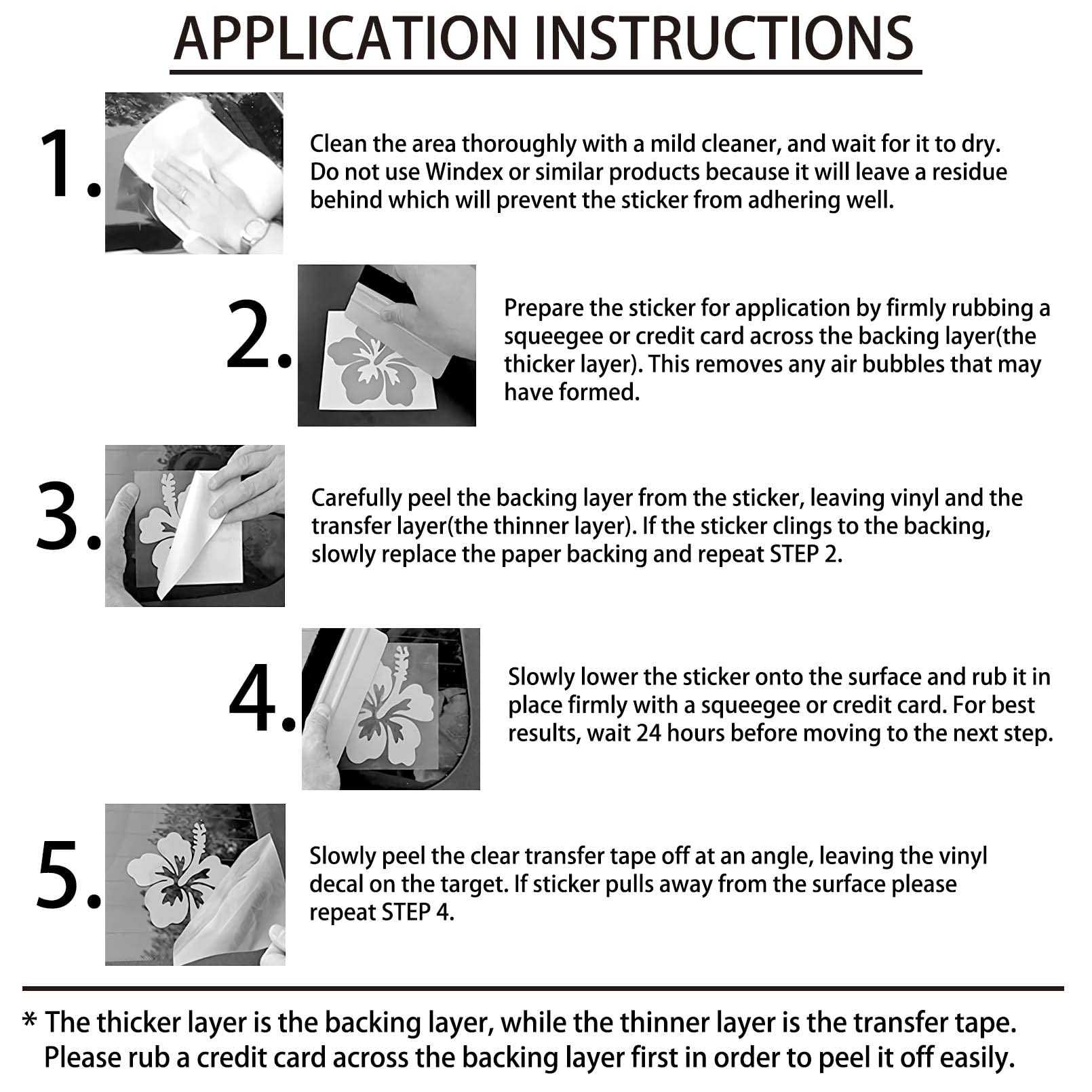 APPLICATION INSTRUCTIONS

1. Clean the area thoroughly with a mild cleaner, and wait for it to dry. Do not use Windex or similar products because it will leave a residue behind which will prevent the sticker from adhering well.

2. Prepare the sticker for application by firmly rubbing a squeegee or credit card across the backing layer(the thicker layer). This removes any air bubbles that may have formed.

3. Carefully peel the backing layer from the sticker, leaving vinyl and the transfer layer(the thinner layer). If the sticker clings to the backing, slowly replace the paper backing and repeat STEP 2.

4. Slowly lower the sticker onto the surface and rub it in place firmly with a squeegee or credit card. For best results, wait 24 hours before moving to the next step.

5. Slowly peel the clear transfer tape off at an angle, leaving the vinyl decal on the target. If sticker pulls away from the surface please repeat STEP 4.

* The thicker layer is the backing layer, while the thinner layer is the transfer tape. Please rub a credit card across the backing layer first in order to peel it off easily.