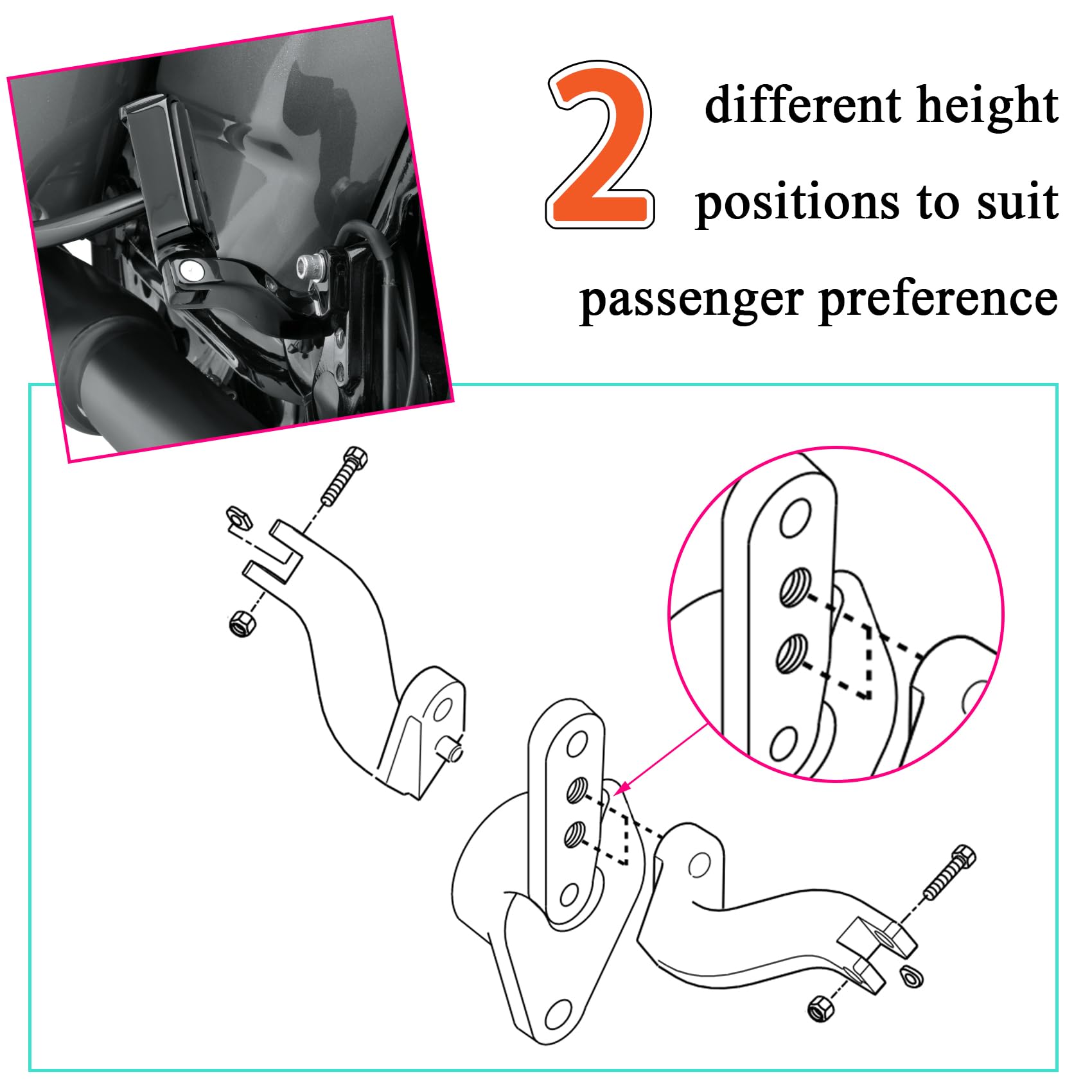 2 different height positions to suit passenger preference