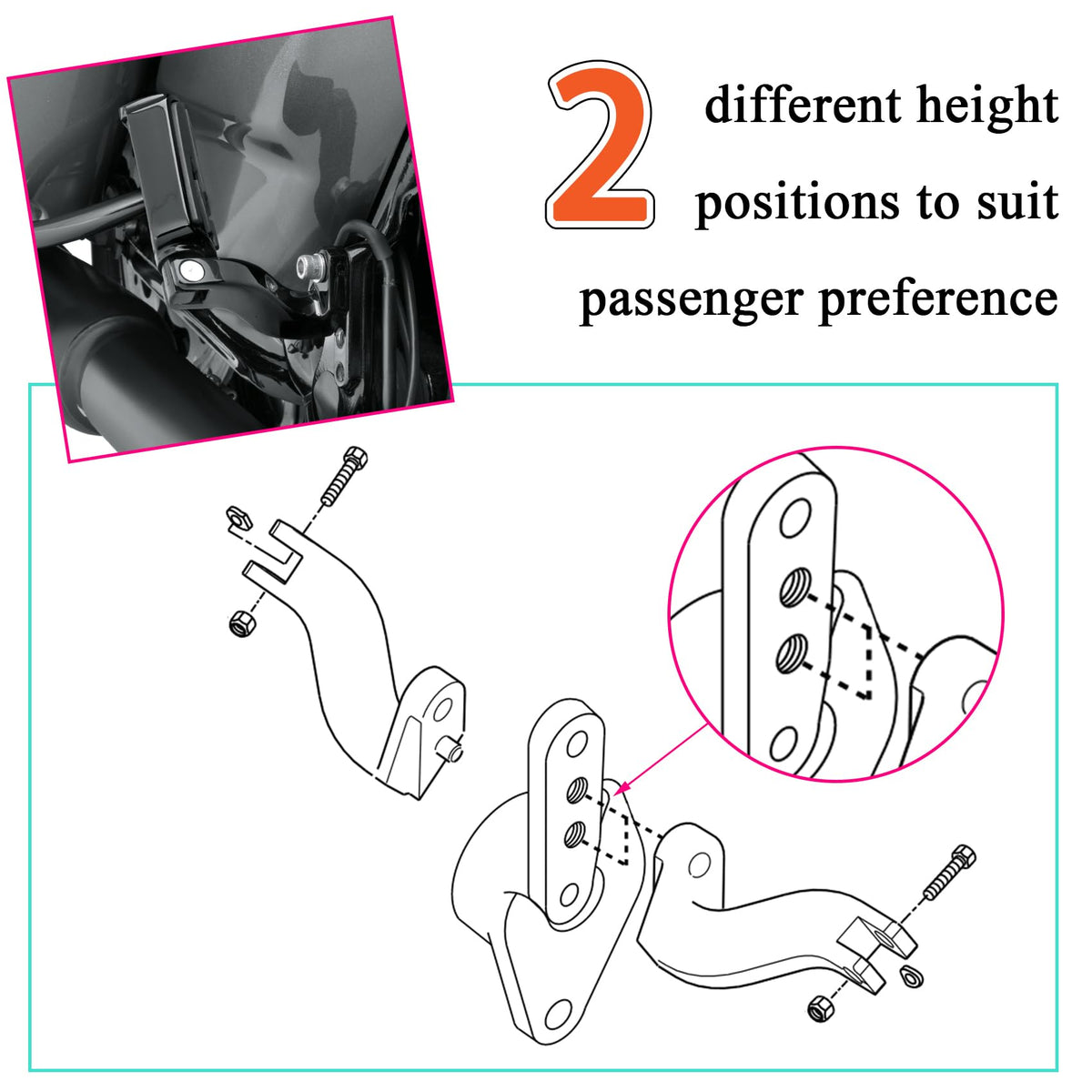 2 different height positions to suit passenger preference