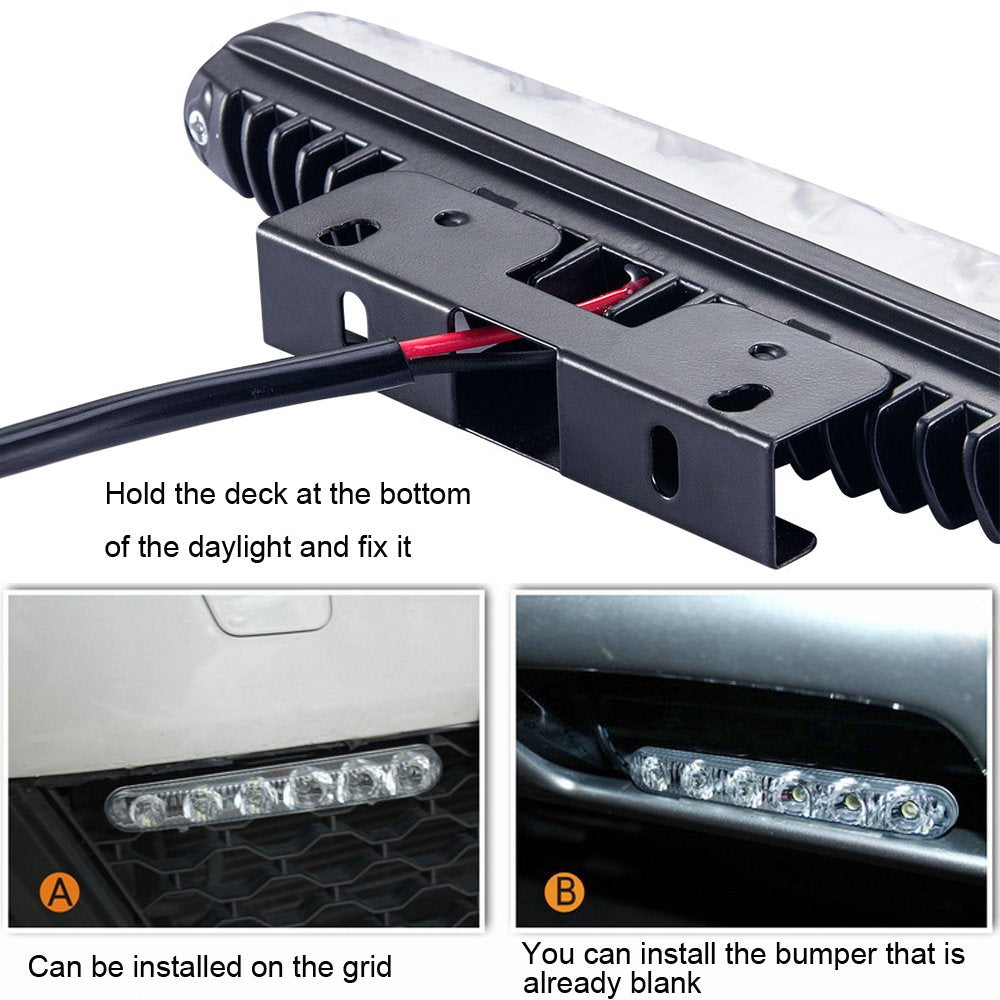 Hold the deck at the bottom of the daylight and fix it

A

Can be installed on the grid

B

You can install the bumper that is already blank