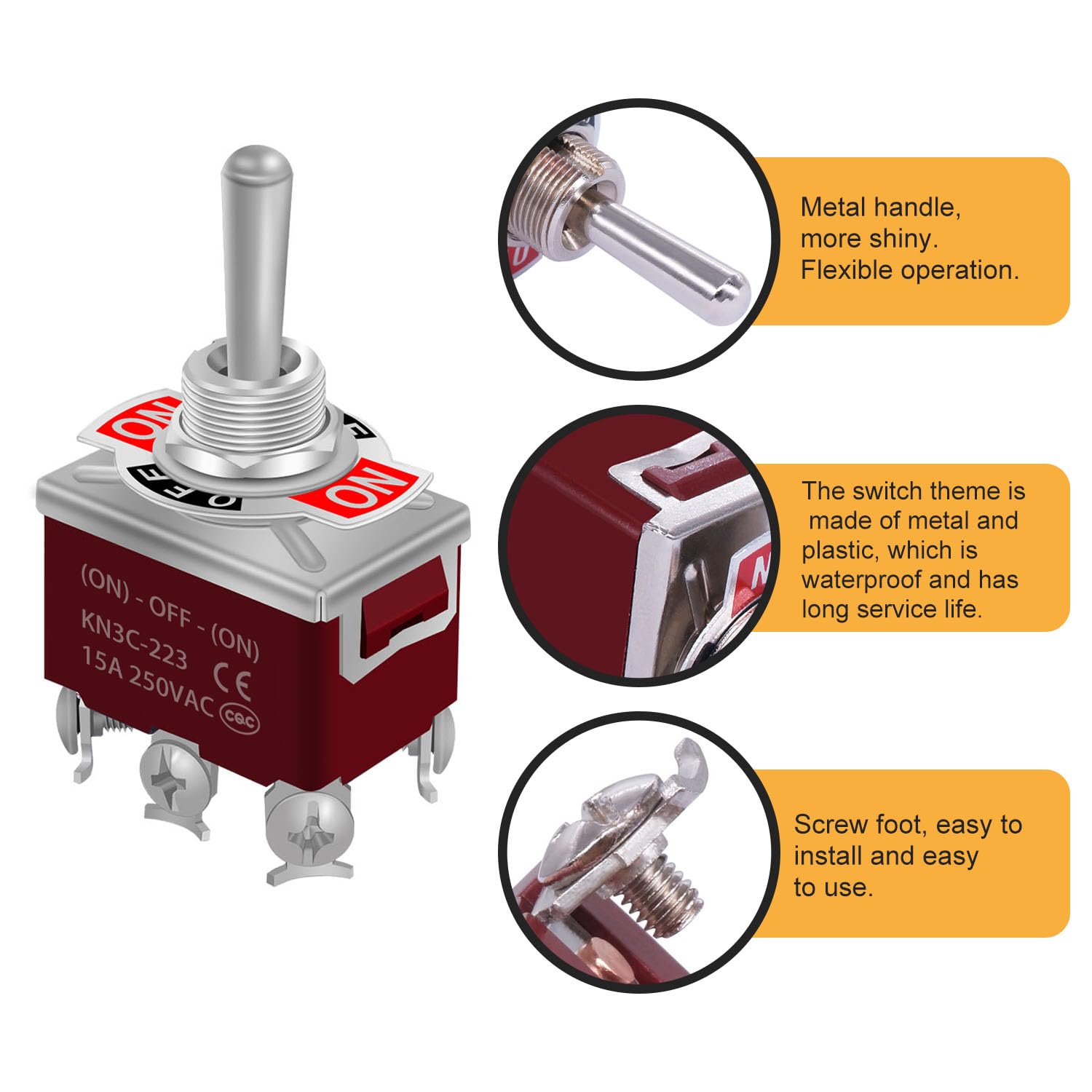 ON
OFF
ON

(ON) - OFF - (ON)
KN3C-223
15A 250VAC
CE
CQC

Metal handle, more shiny. Flexible operation.

The switch theme is made of metal and plastic, which is waterproof and has long service life.

Screw foot, easy to install and easy to use.