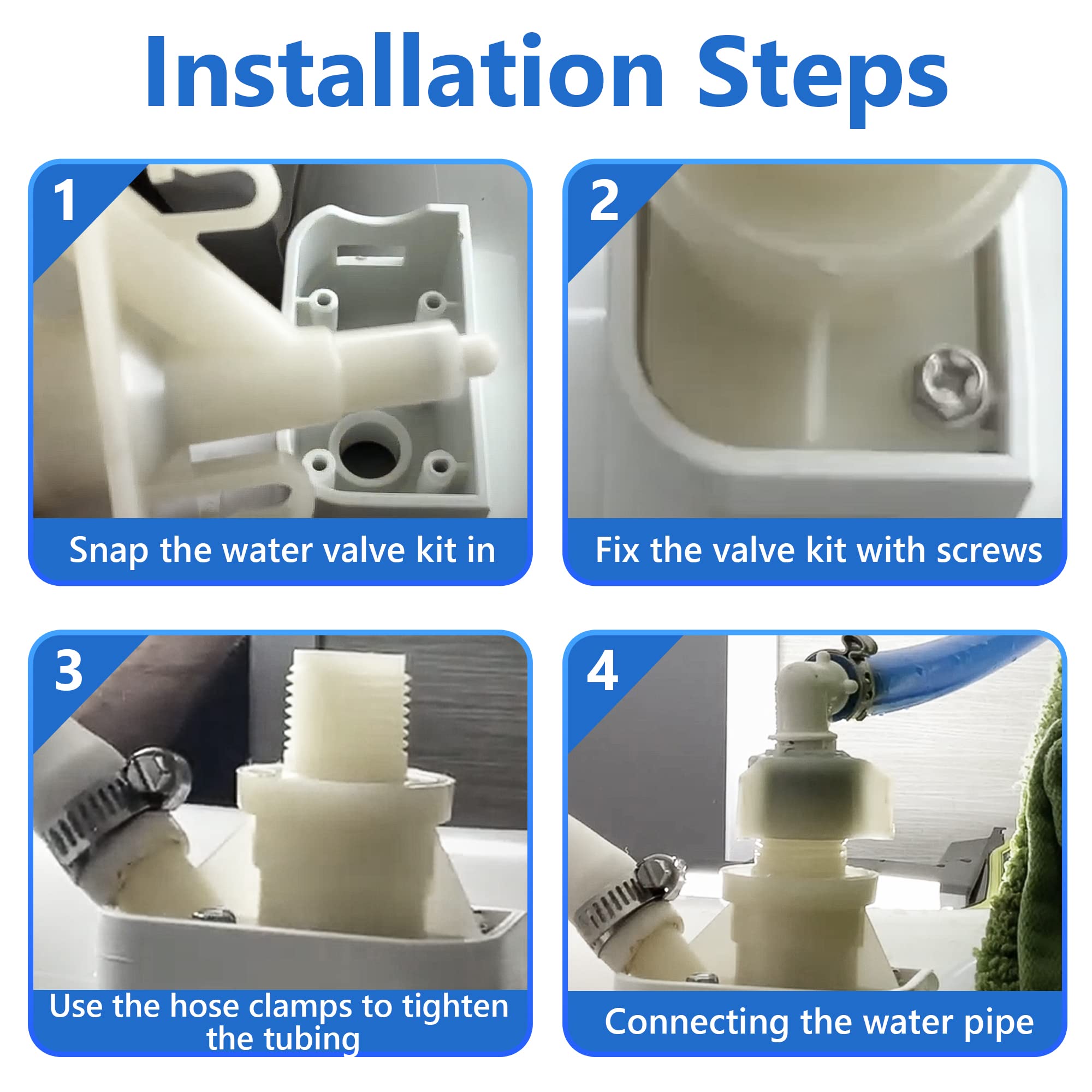 Installation Steps

1

Snap the water valve kit in

2

Fix the valve kit with screws

3

Use the hose clamps to tighten the tubing

4

Connecting the water pipe