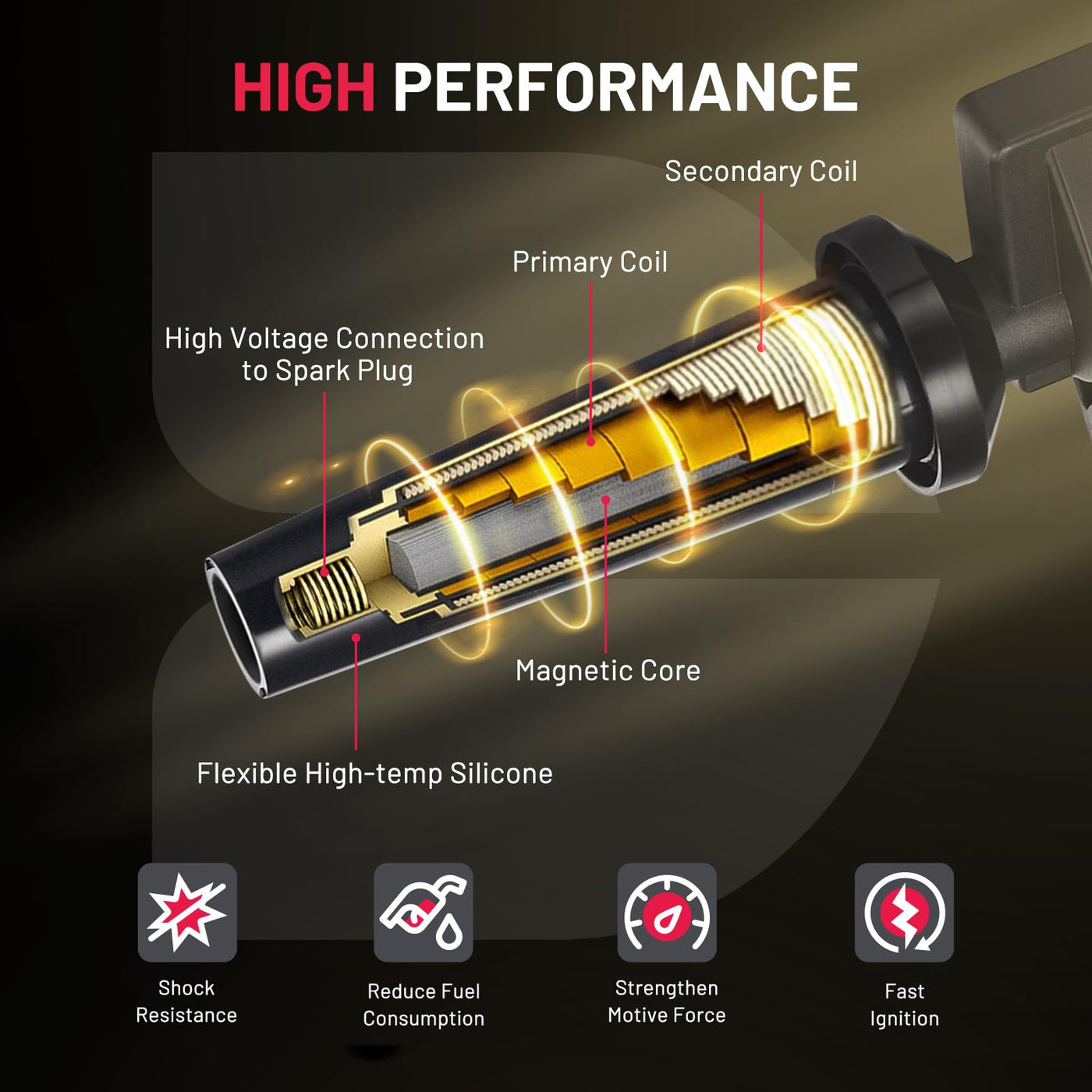 HIGH PERFORMANCE

Secondary Coil

Primary Coil

High Voltage Connection to Spark Plug

Magnetic Core

Flexible High-temp Silicone

Shock Resistance

Reduce Fuel Consumption

Strengthen Motive Force

Fast Ignition