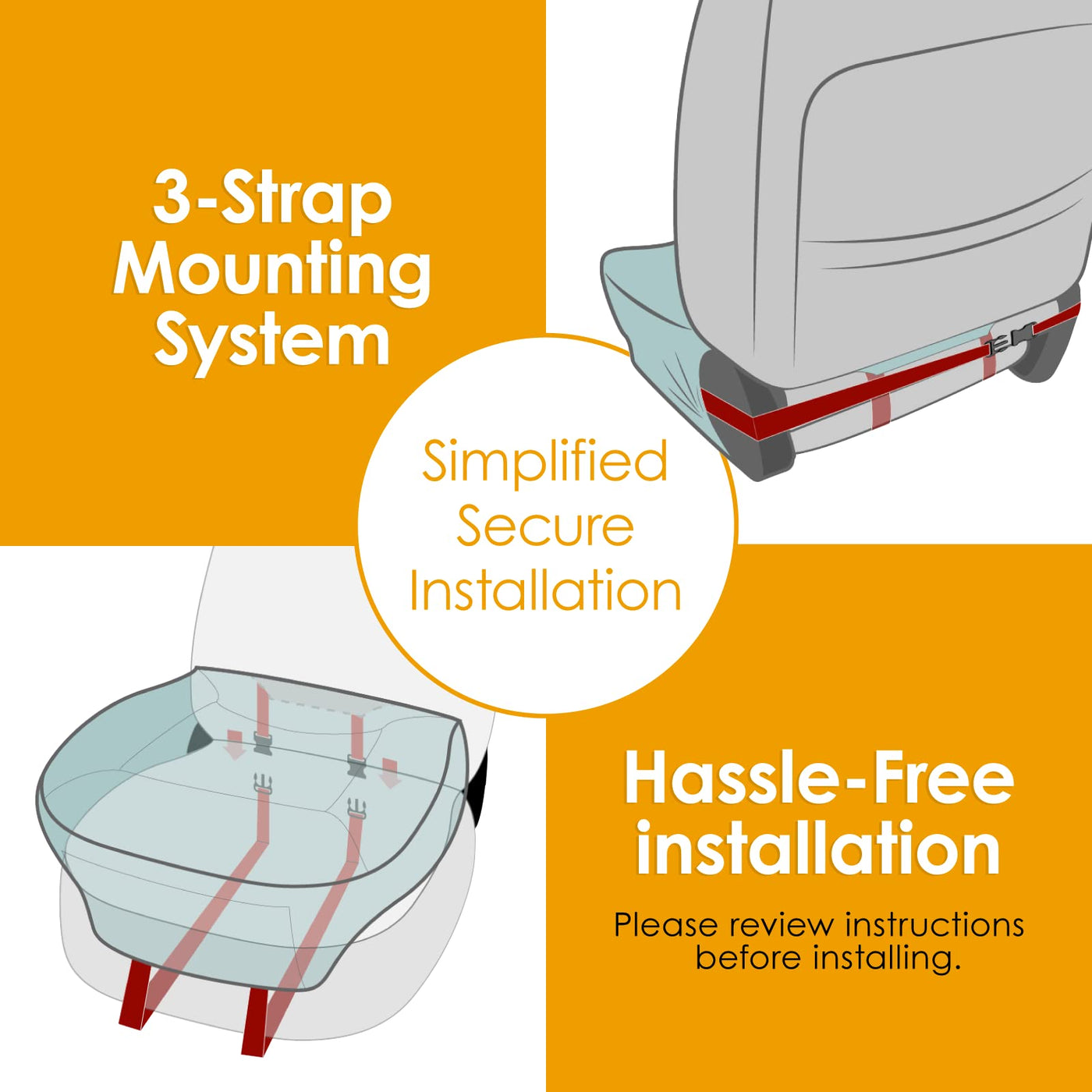 3-Strap Mounting System

Simplified Secure Installation

Hassle-Free installation

Please review instructions before installing.