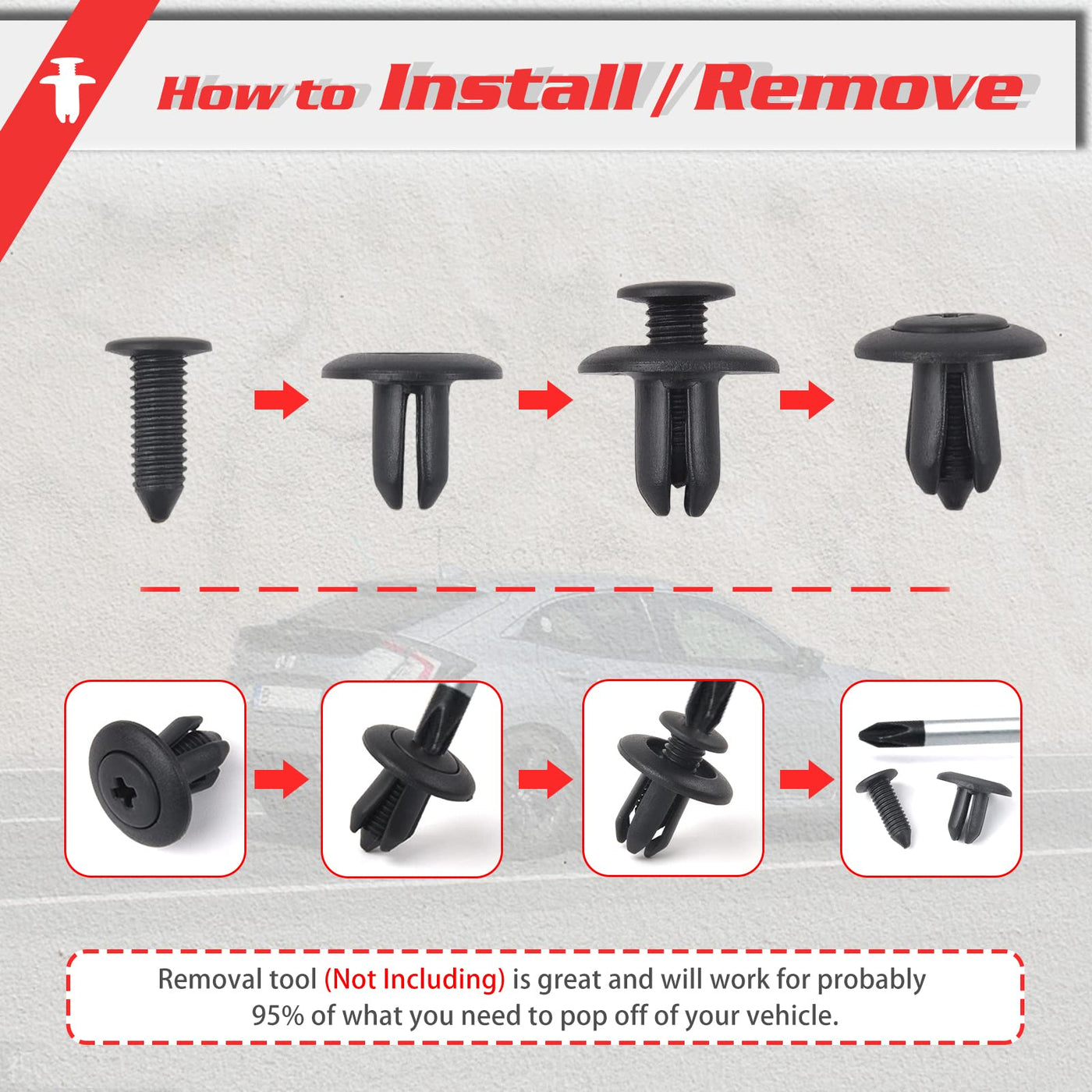 How to Install / Remove

Removal tool (Not Including) is great and will work for probably 95% of what you need to pop off of your vehicle.