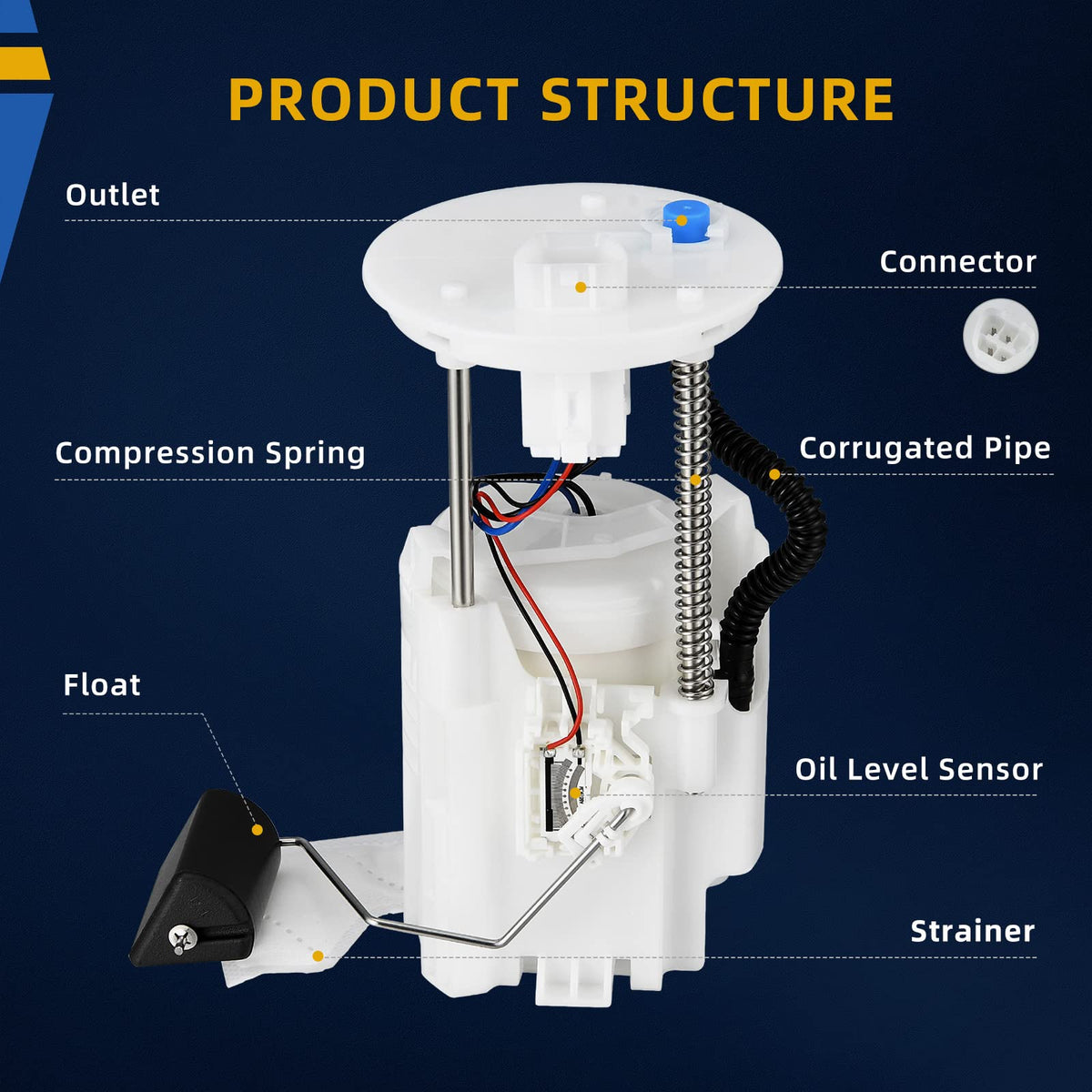 PRODUCT STRUCTURE

Outlet

Connector

Compression Spring

Corrugated Pipe

Float

Oil Level Sensor

Strainer