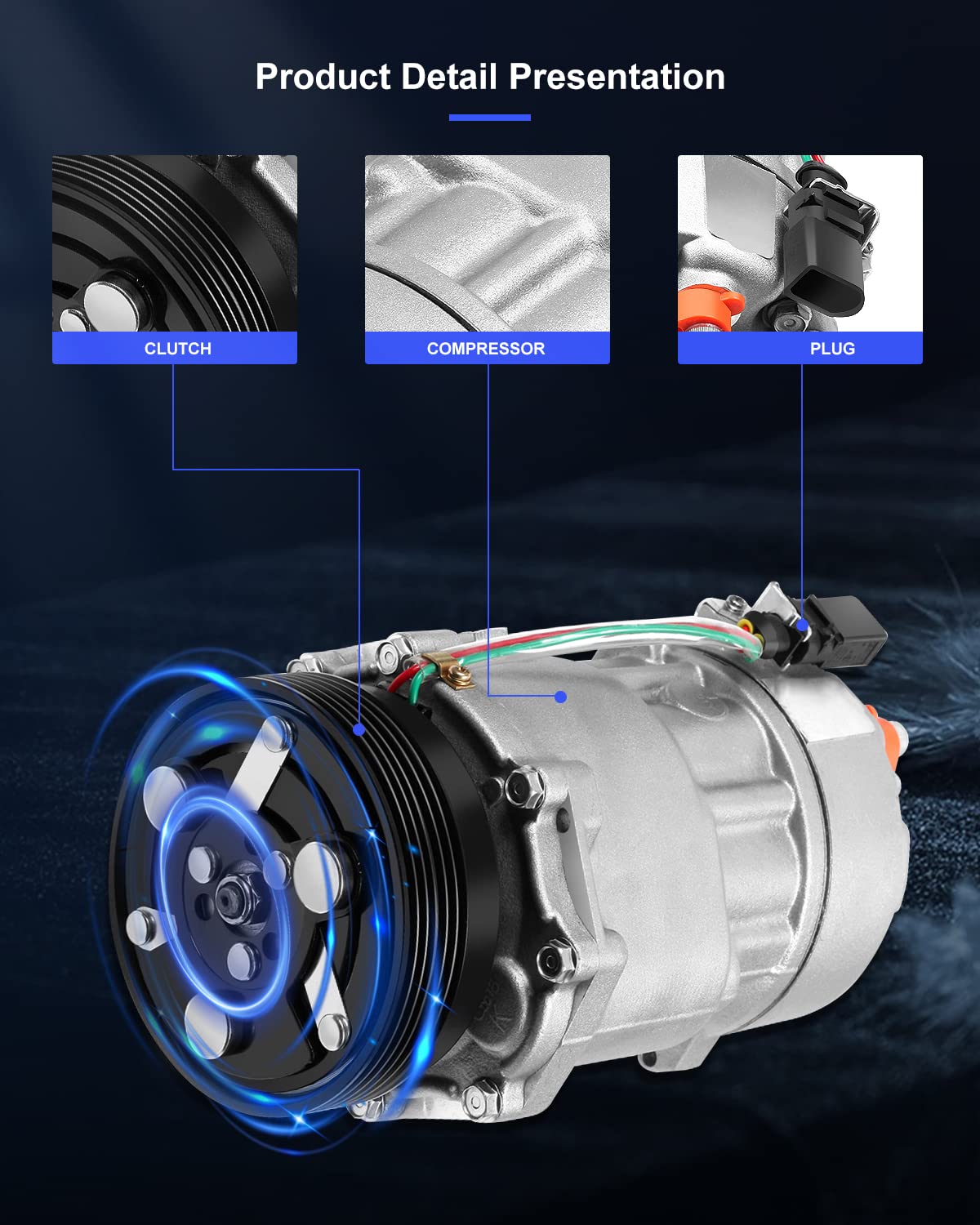 Product Detail Presentation

CLUTCH

COMPRESSOR

PLUG