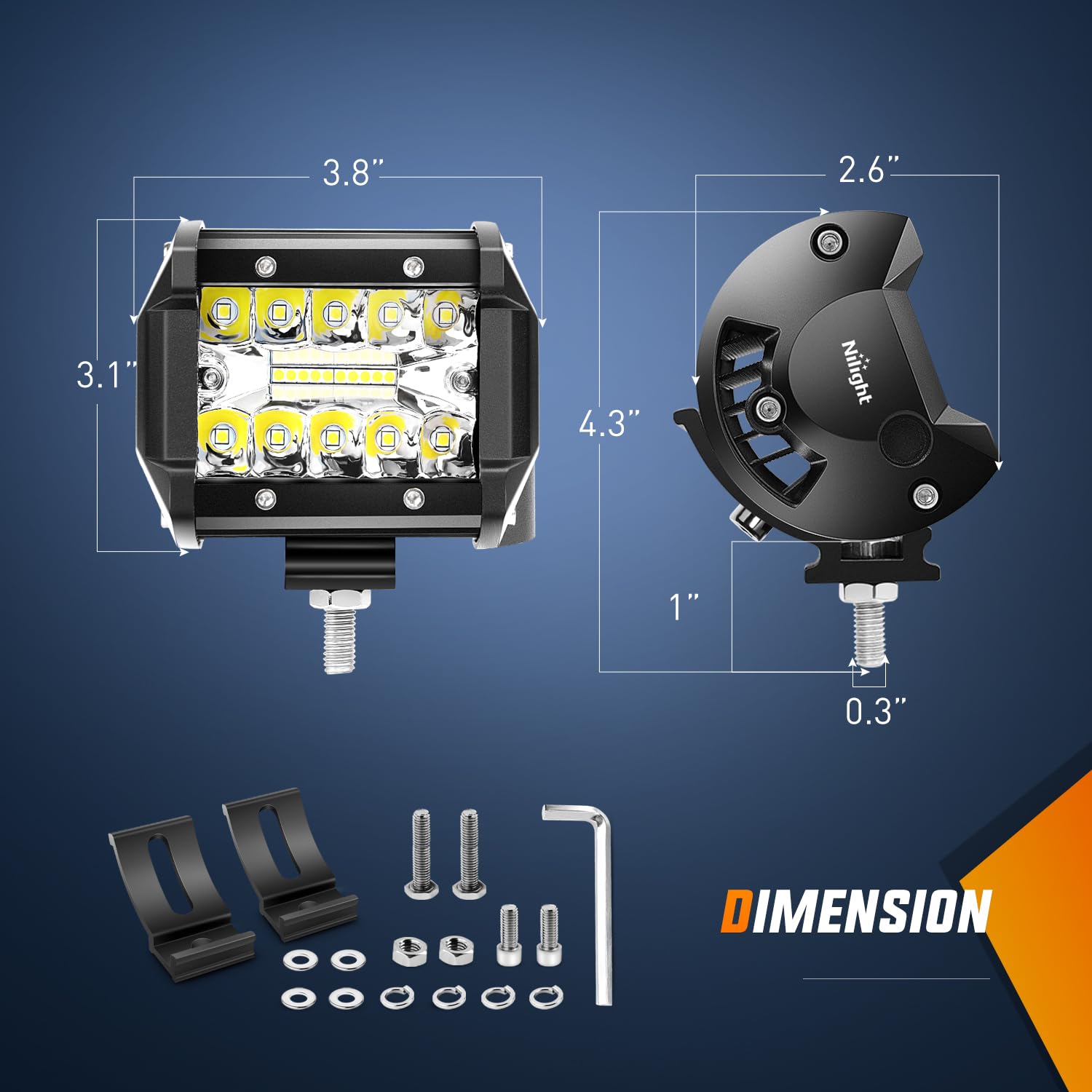 3.8"

3.1"

2.6"

Nilight

4.3"

1"

0.3"

DIMENSION