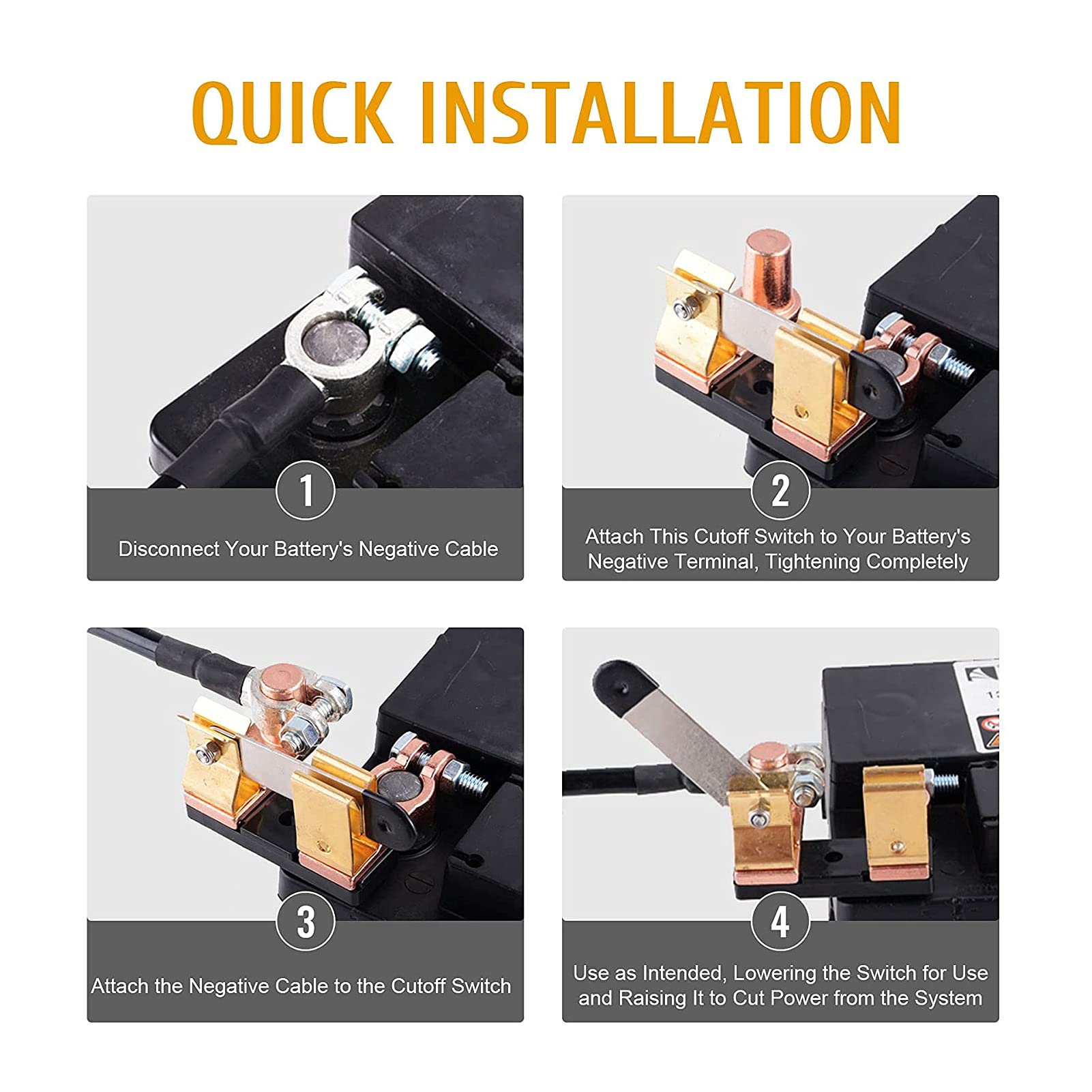 QUICK INSTALLATION

1

Disconnect Your Battery's Negative Cable

2

Attach This Cutoff Switch to Your Battery's Negative Terminal, Tightening Completely

3

Attach the Negative Cable to the Cutoff Switch

4

Use as Intended, Lowering the Switch for Use and Raising It to Cut Power from the System