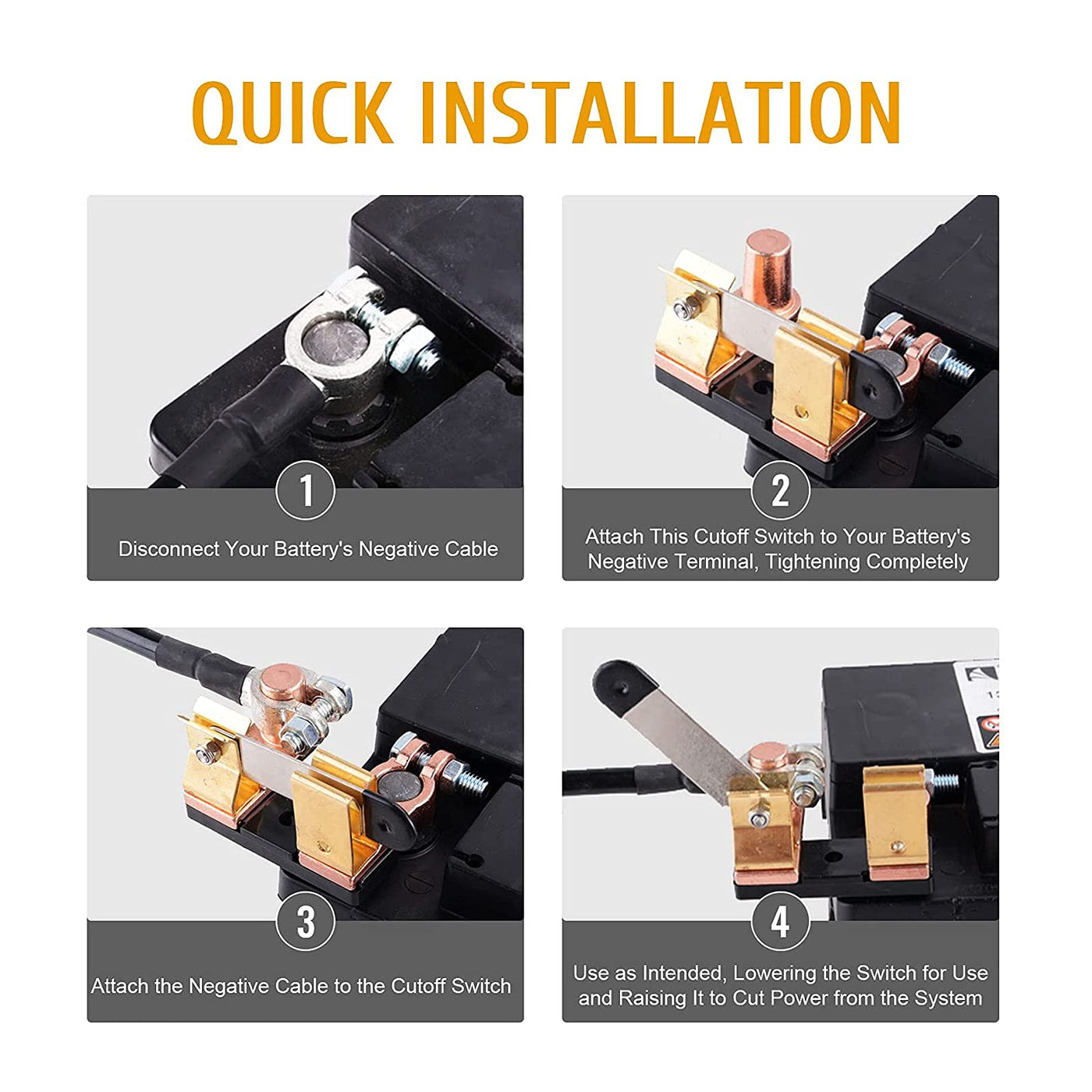 QUICK INSTALLATION

1

Disconnect Your Battery's Negative Cable

2

Attach This Cutoff Switch to Your Battery's Negative Terminal, Tightening Completely

3

Attach the Negative Cable to the Cutoff Switch

4

Use as Intended, Lowering the Switch for Use and Raising It to Cut Power from the System