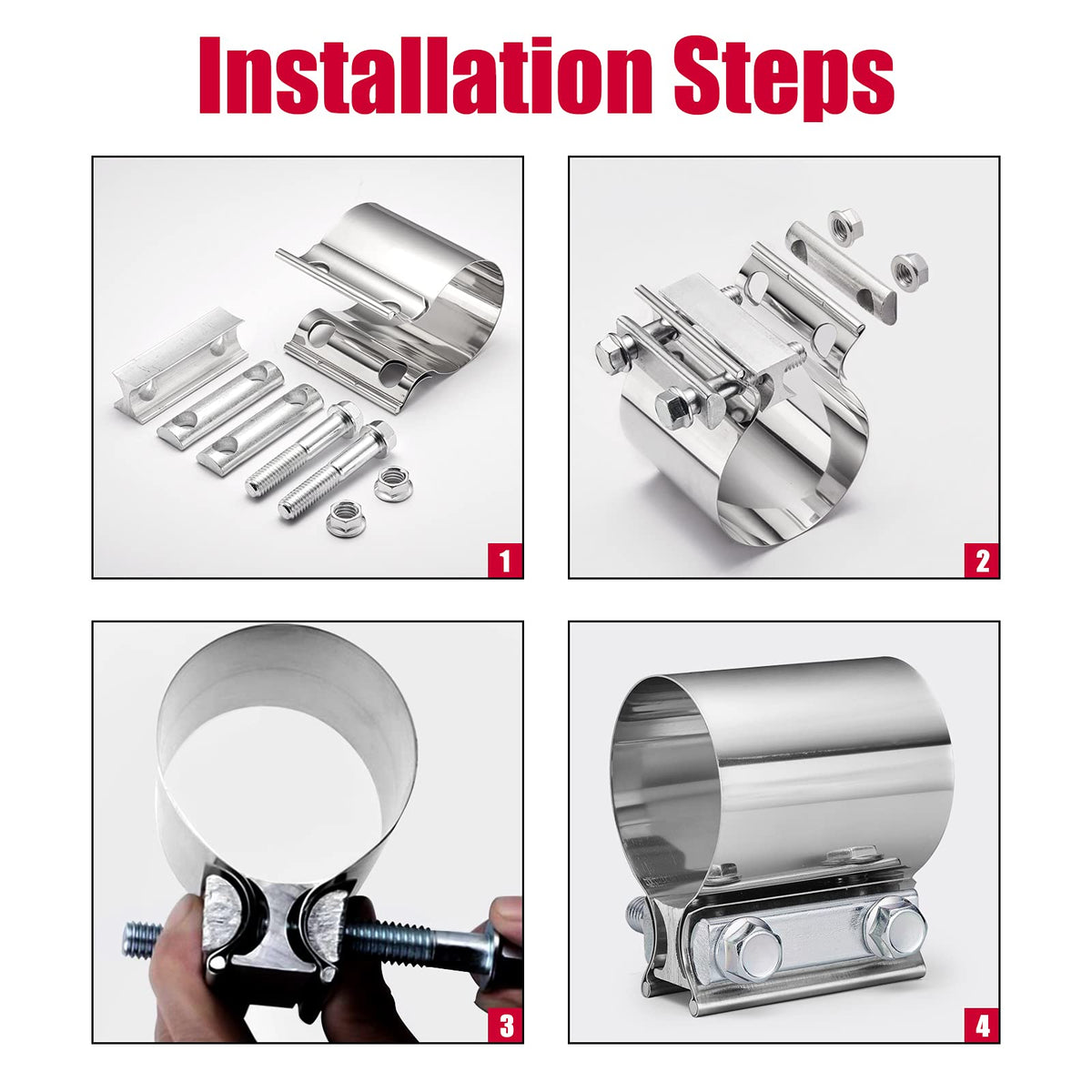 Installation Steps

1

2

3

4