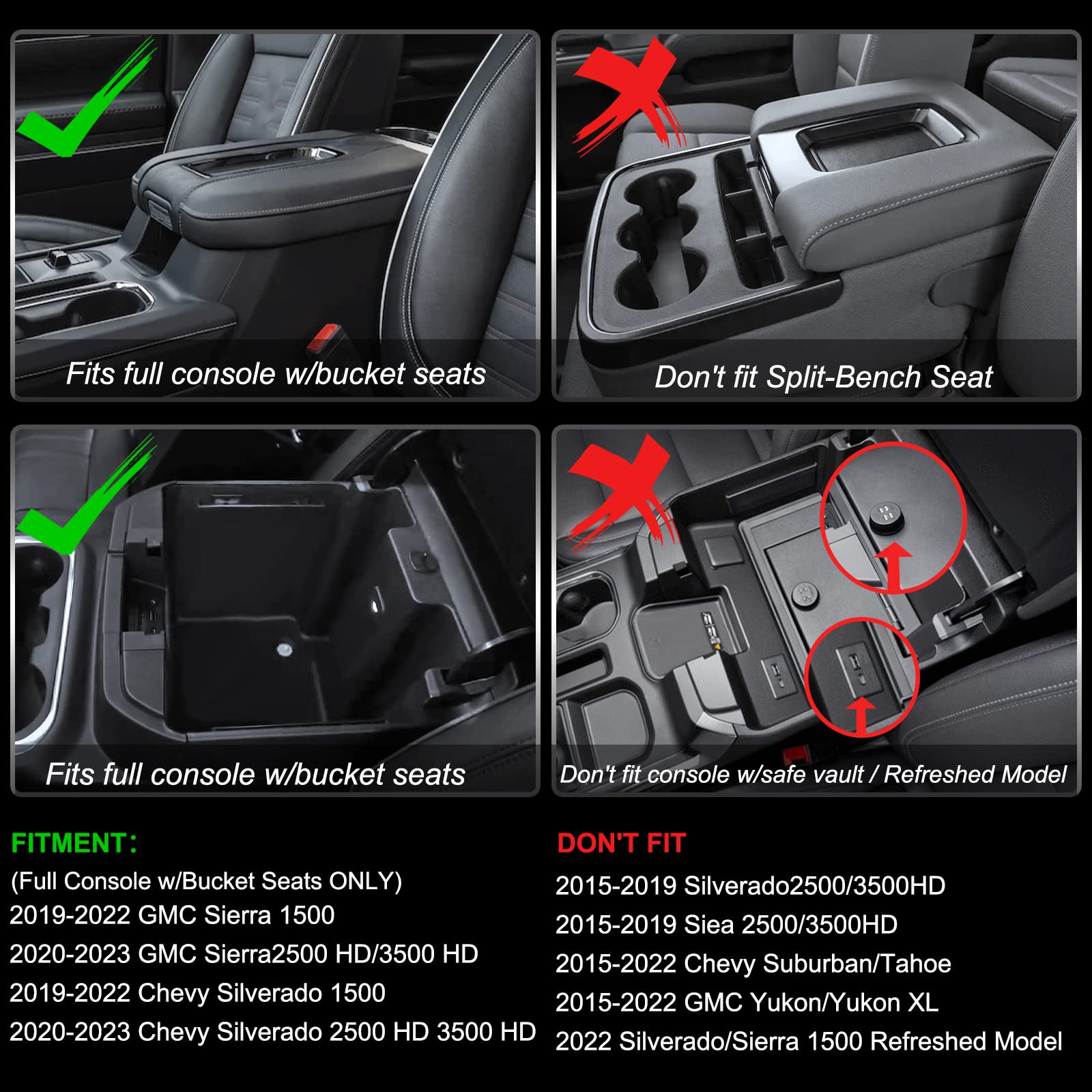 Fits full console w/bucket seats

Don't fit Split-Bench Seat

Fits full console w/bucket seats

Don't fit console w/safe vault / Refreshed Model

FITMENT：
(Full Console w/Bucket Seats ONLY)
2019-2022 GMC Sierra 1500
2020-2023 GMC Sierra2500 HD/3500 HD
2019-2022 Chevy Silverado 1500
2020-2023 Chevy Silverado 2500 HD 3500 HD

DON'T FIT
2015-2019 Silverado2500/3500HD
2015-2019 Siea 2500/3500HD
2015-2022 Chevy Suburban/Tahoe
2015-2022 GMC Yukon/Yukon XL
2022 Silverado/Sierra 1500 Refreshed Model